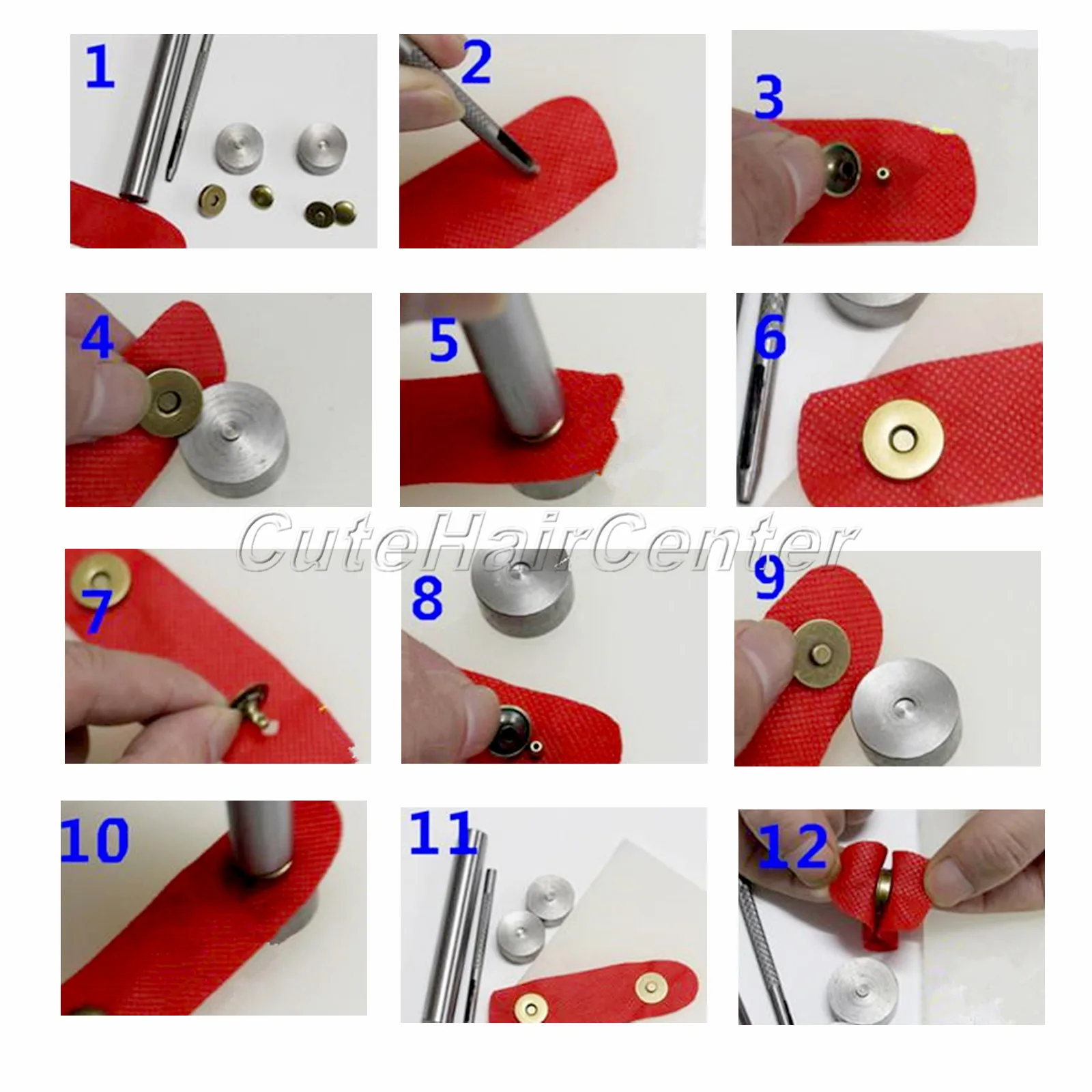 1

2

3

4

5

6

CuteHairCenter

7

8

9

10

11

12