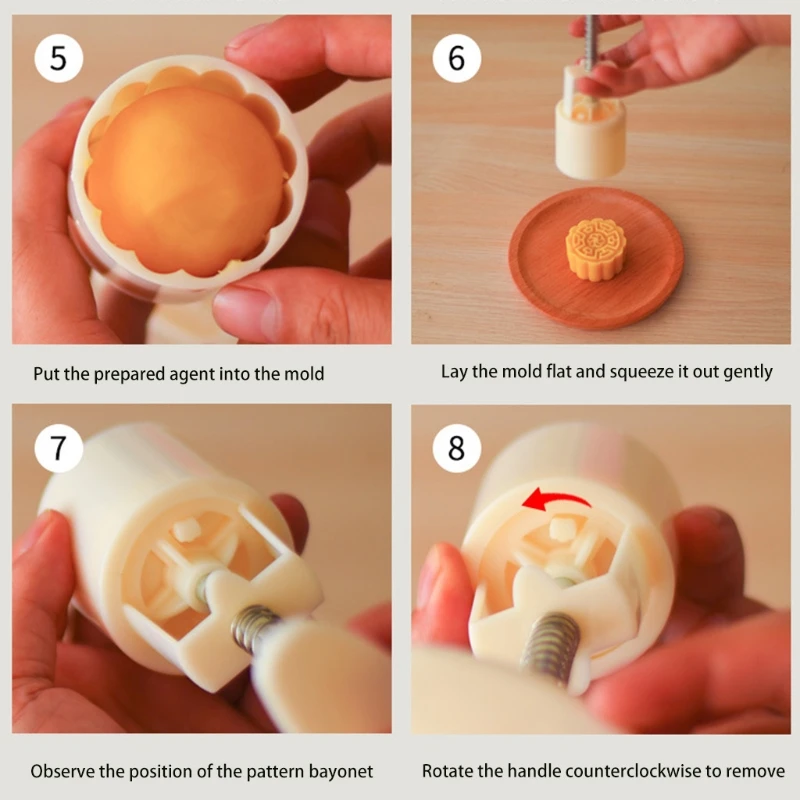 5

Put the prepared agent into the mold

6

Lay the mold flat and squeeze it out gently

7

Observe the position of the pattern bayonet

8

Rotate the handle counterclockwise to remove