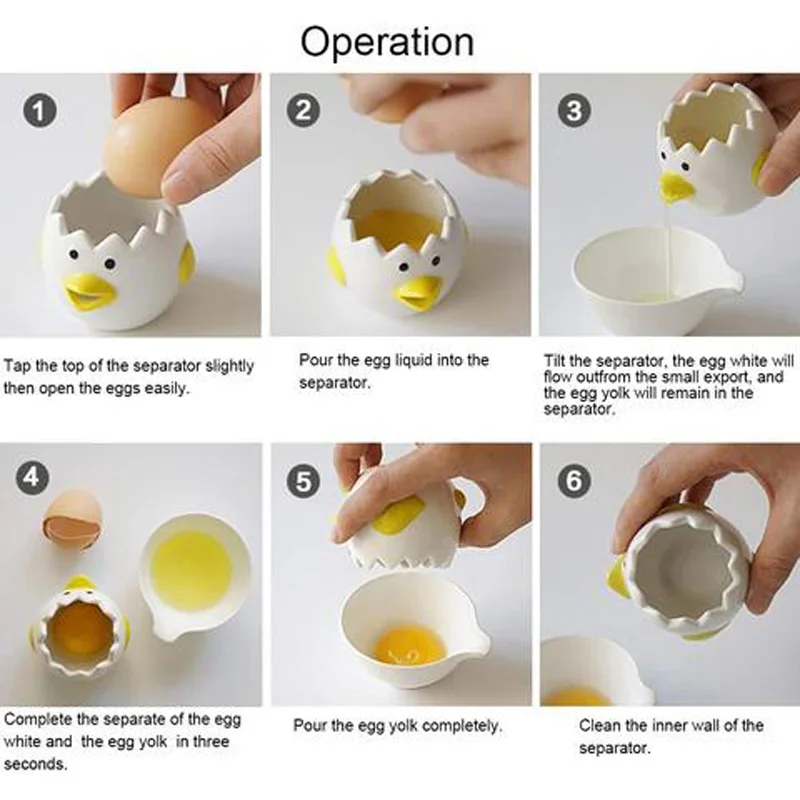 Operation

1

Tap the top of the separator slightly then open the eggs easily.

2

Pour the egg liquid into the separator.

3

Tilt the separator, the egg white will flow outfrom the small export, and the egg yolk will remain in the separator.

4

Complete the separate of the egg white and the egg yolk in three seconds.

5

Pour the egg yolk completely.

6

Clean the inner wall of the separator.