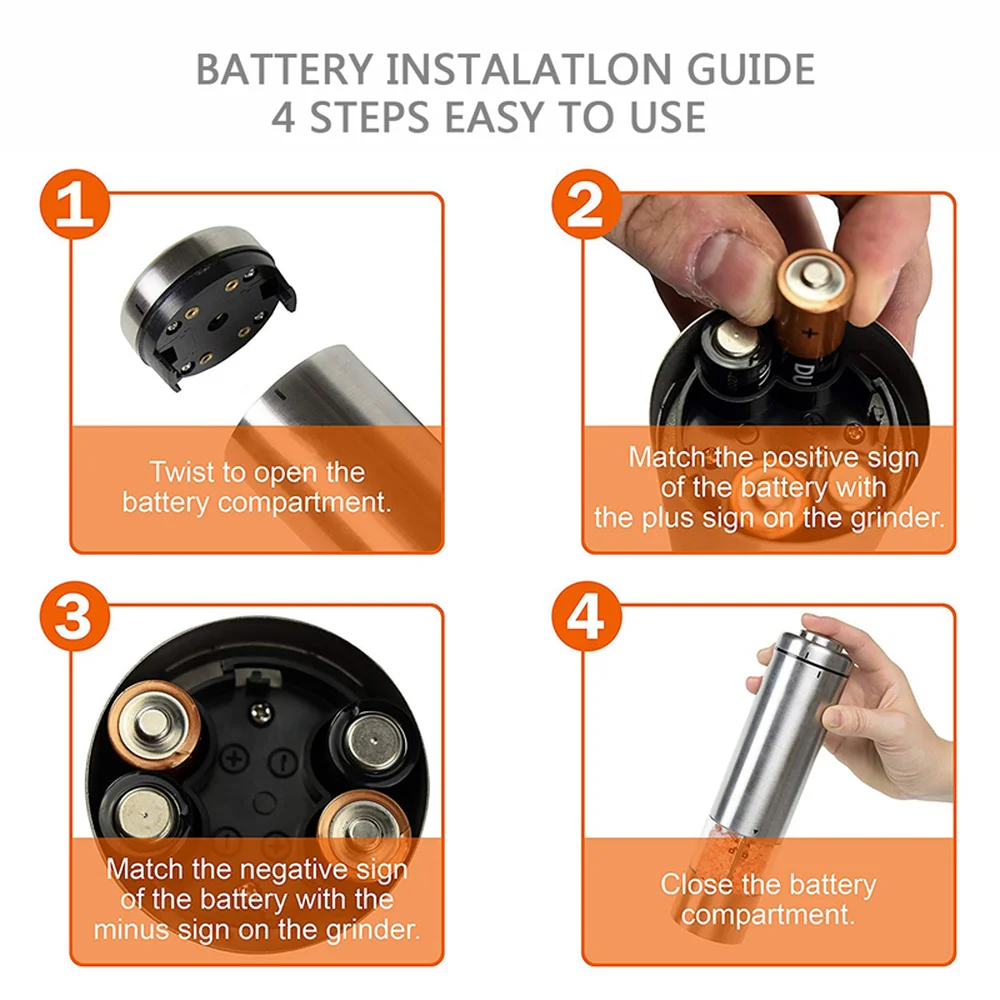 BATTERY INSTALATLON GUIDE
4 STEPS EASY TO USE

1

Twist to open the battery compartment.

2

Match the positive sign of the battery with the plus sign on the grinder.

3

Match the negative sign of the battery with the minus sign on the grinder.

4

Close the battery compartment.