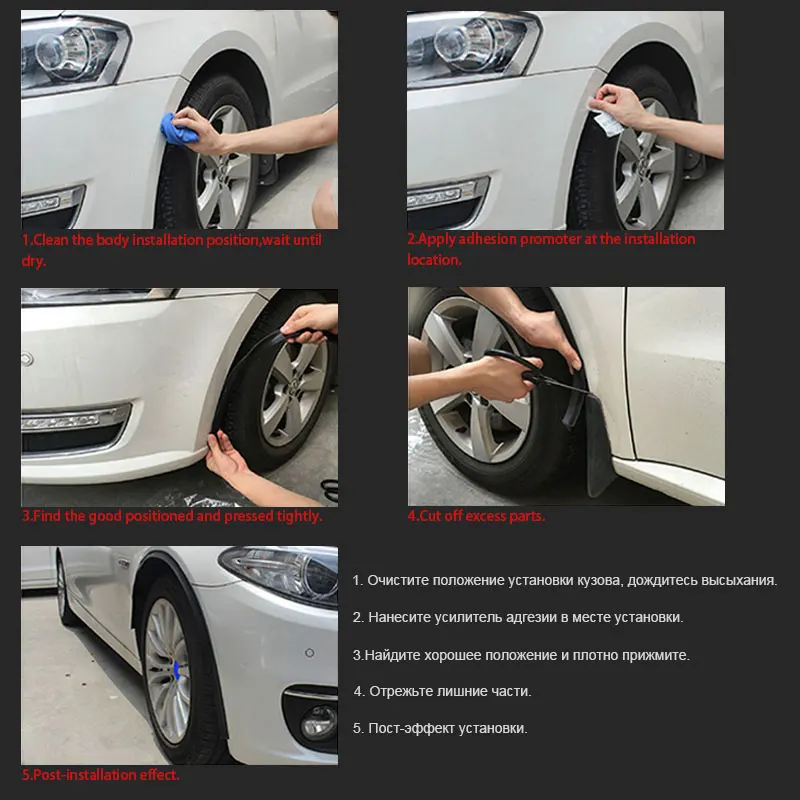 1.Clean the body installation position,wait until dry.

2.Apply adhesion promoter at the installation location.

3.Find the good positioned and pressed tightly.

4.Cut off excess parts.

5.Post-installation effect.

1. Очистите положение установки кузова, дождитесь высыхания.

2. Нанесите усилитель адгезии в месте установки.

3.Найдите хорошее положение и плотно прижмите.

4. Отрежьте лишние части.

5. Пост-эффект установки.