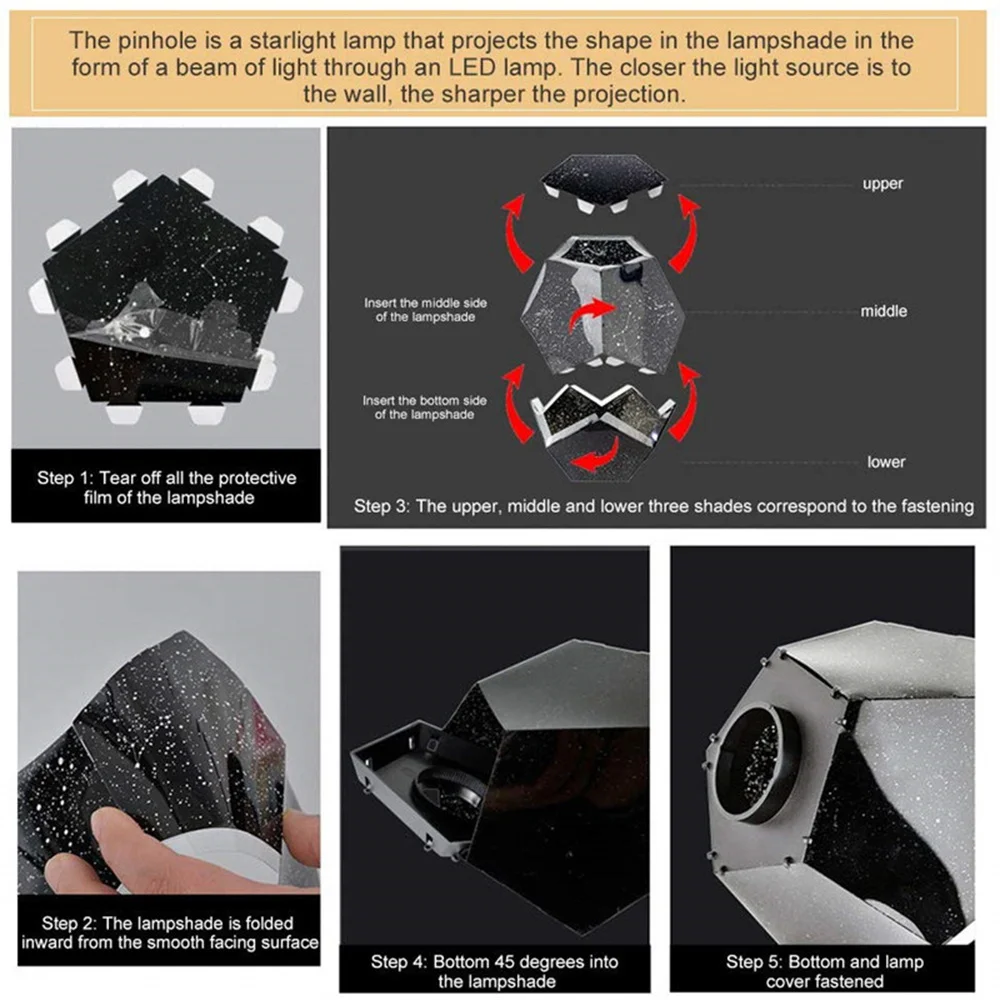 The pinhole is a starlight lamp that projects the shape in the lampshade in the form of a beam of light through an LED lamp. The closer the light source is to the wall, the sharper the projection.

Step 1: Tear off all the protective film of the lampshade

upper

Insert the middle side of the lampshade

middle

Insert the bottom side of the lampshade

lower

Step 3: The upper, middle and lower three shades correspond to the fastening

Step 2: The lampshade is folded inward from the smooth facing surface

Step 4: Bottom 45 degrees into the lampshade

Step 5: Bottom and lamp cover fastened