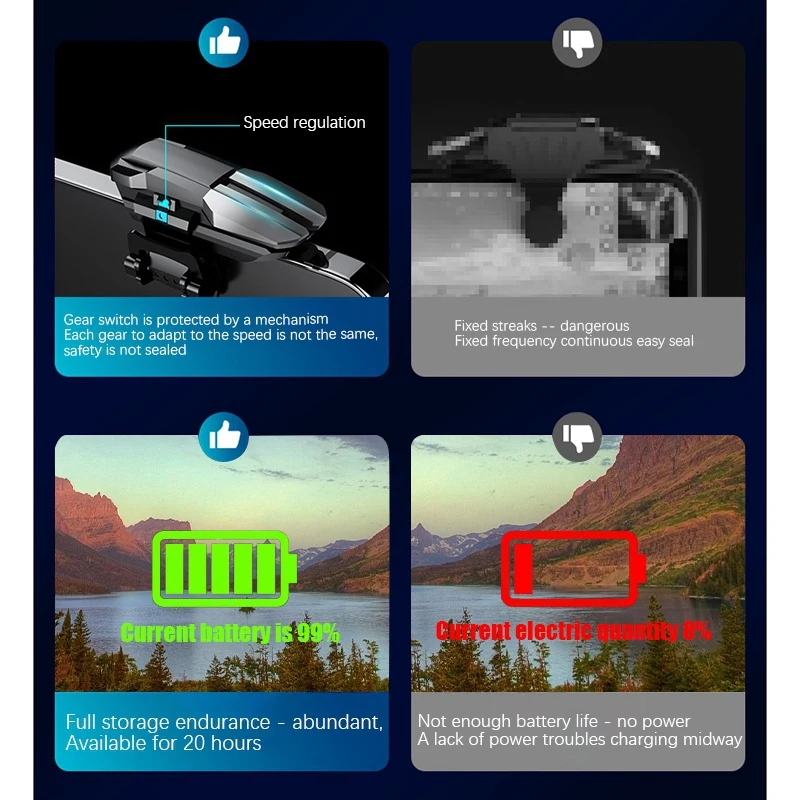 Speed regulation

Gear switch is protected by a mechanism
Each gear to adapt to the speed is not the same, safety is not sealed

Fixed streaks -- dangerous
Fixed frequency continuous easy seal

Current battery is 99%

Full storage endurance - abundant, Available for 20 hours

Current electric quantity 8%

Not enough battery life - no power
A lack of power troubles charging midway