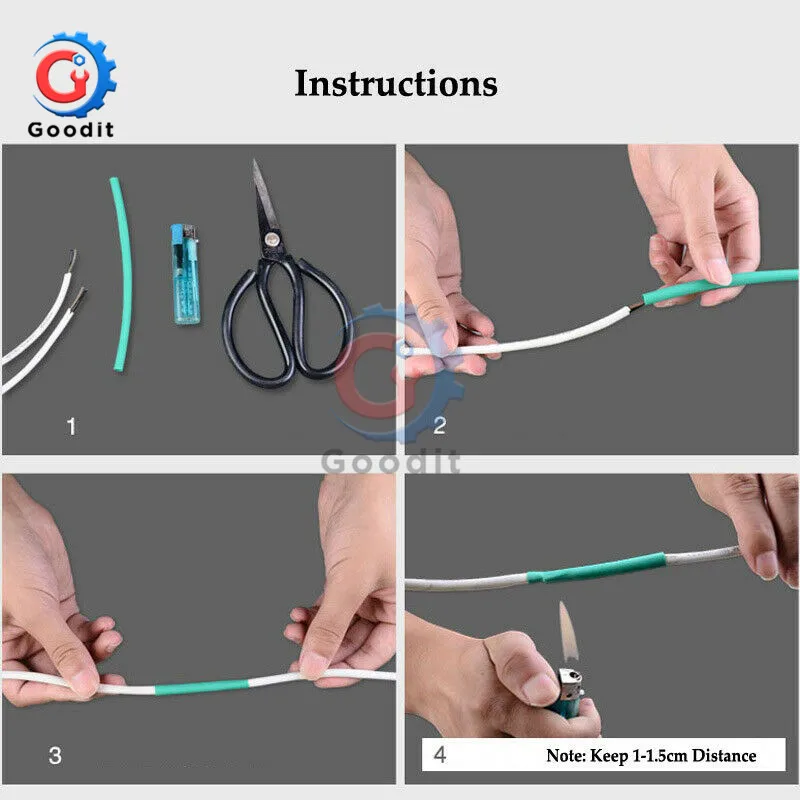 Goodit

Instructions

1

2

Goodit

3

4

Note: Keep 1-1.5cm Distance