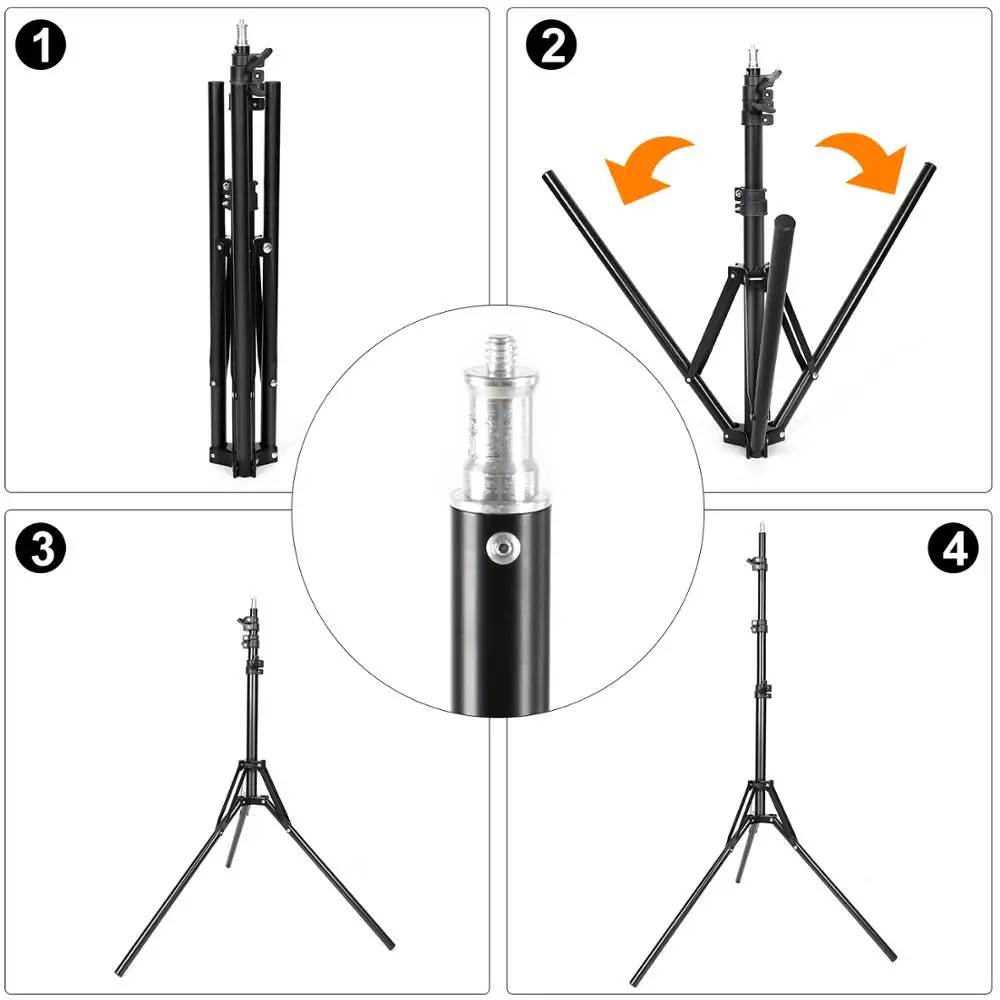 1

2

3

4