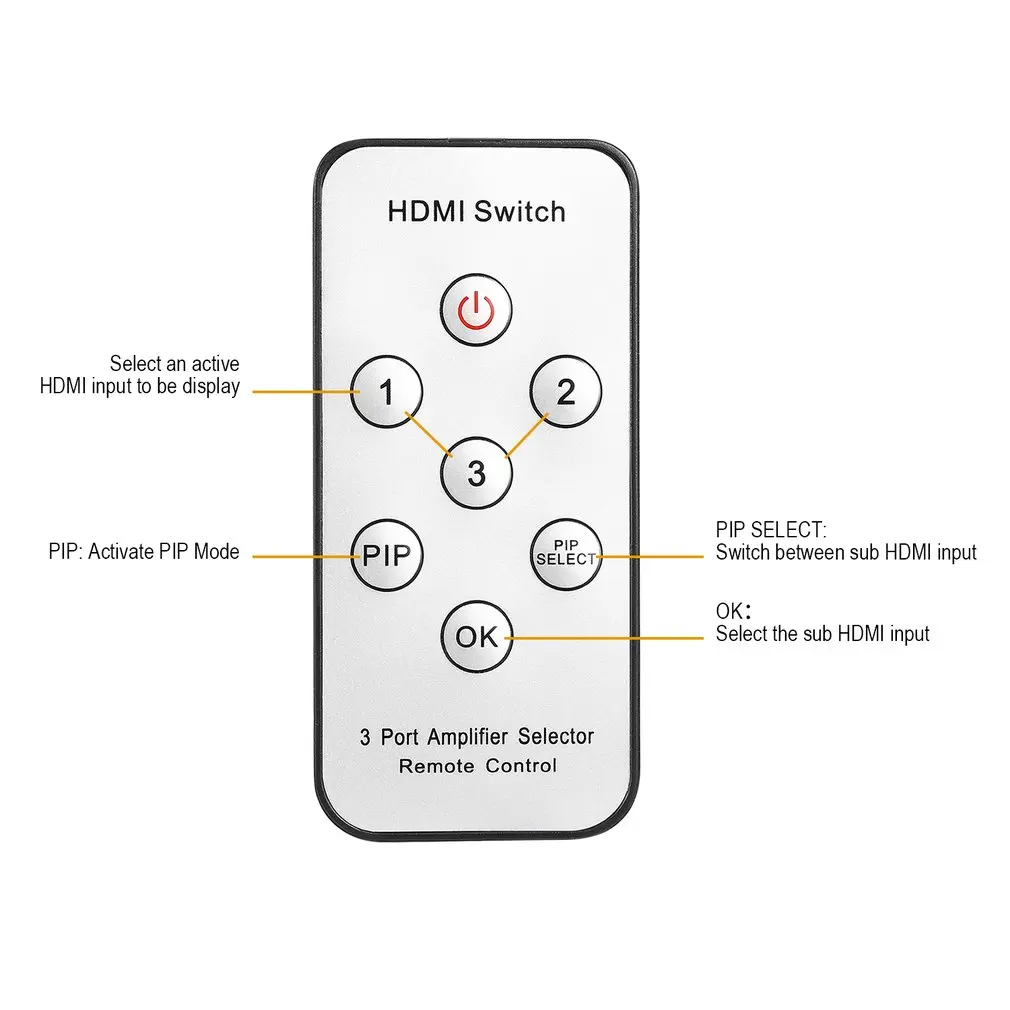 HDMI Switch

Select an active HDMI input to be display

1

2

3

PIP: Activate PIP Mode

PIP

PIP SELECT

PIP SELECT: Switch between sub HDMI input

OK

OK: Select the sub HDMI input

3 Port Amplifier Selector
Remote Control