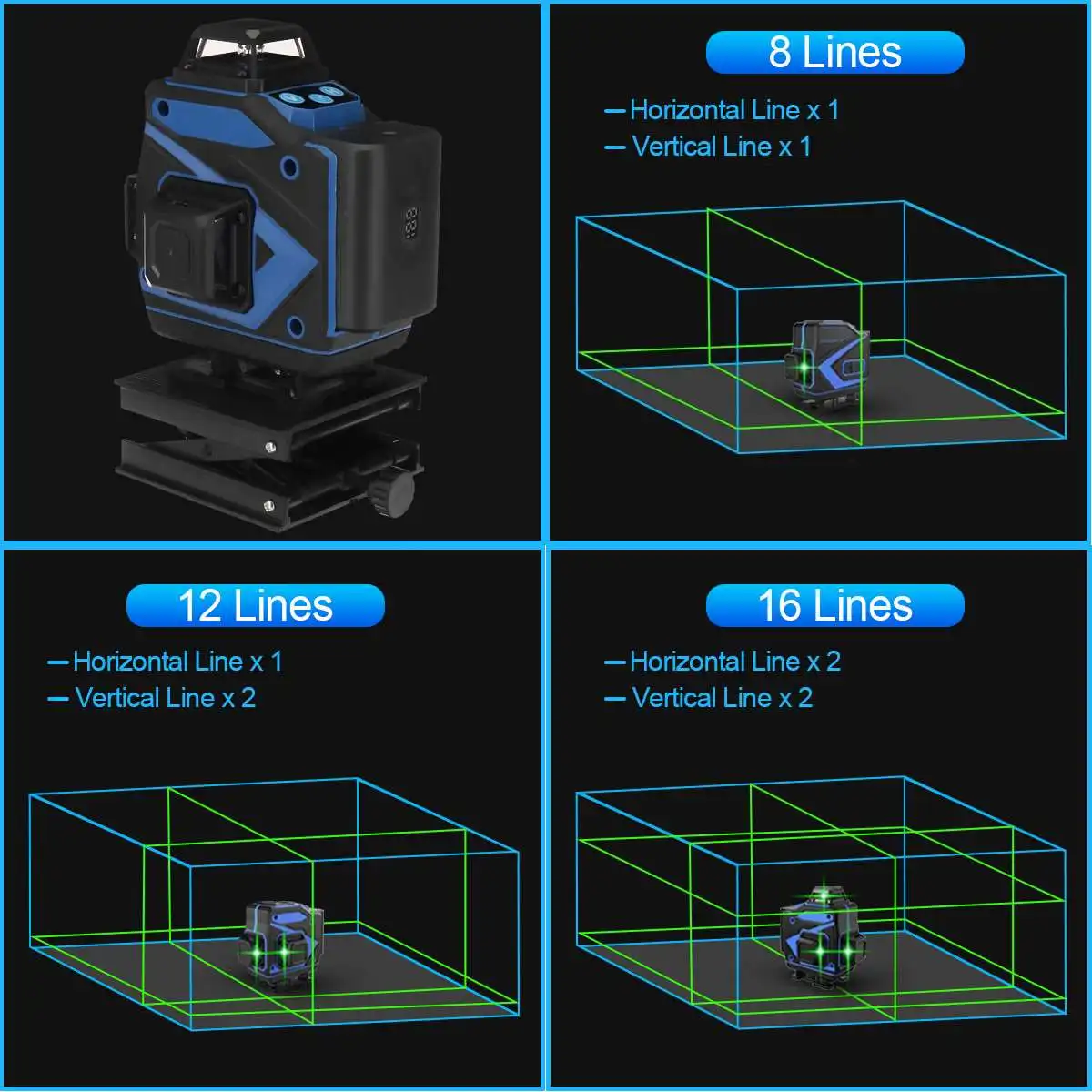 8 Lines

— Horizontal Line x 1
— Vertical Line x 1

12 Lines

— Horizontal Line x 1
— Vertical Line x 2

16 Lines

— Horizontal Line x 2
— Vertical Line x 2