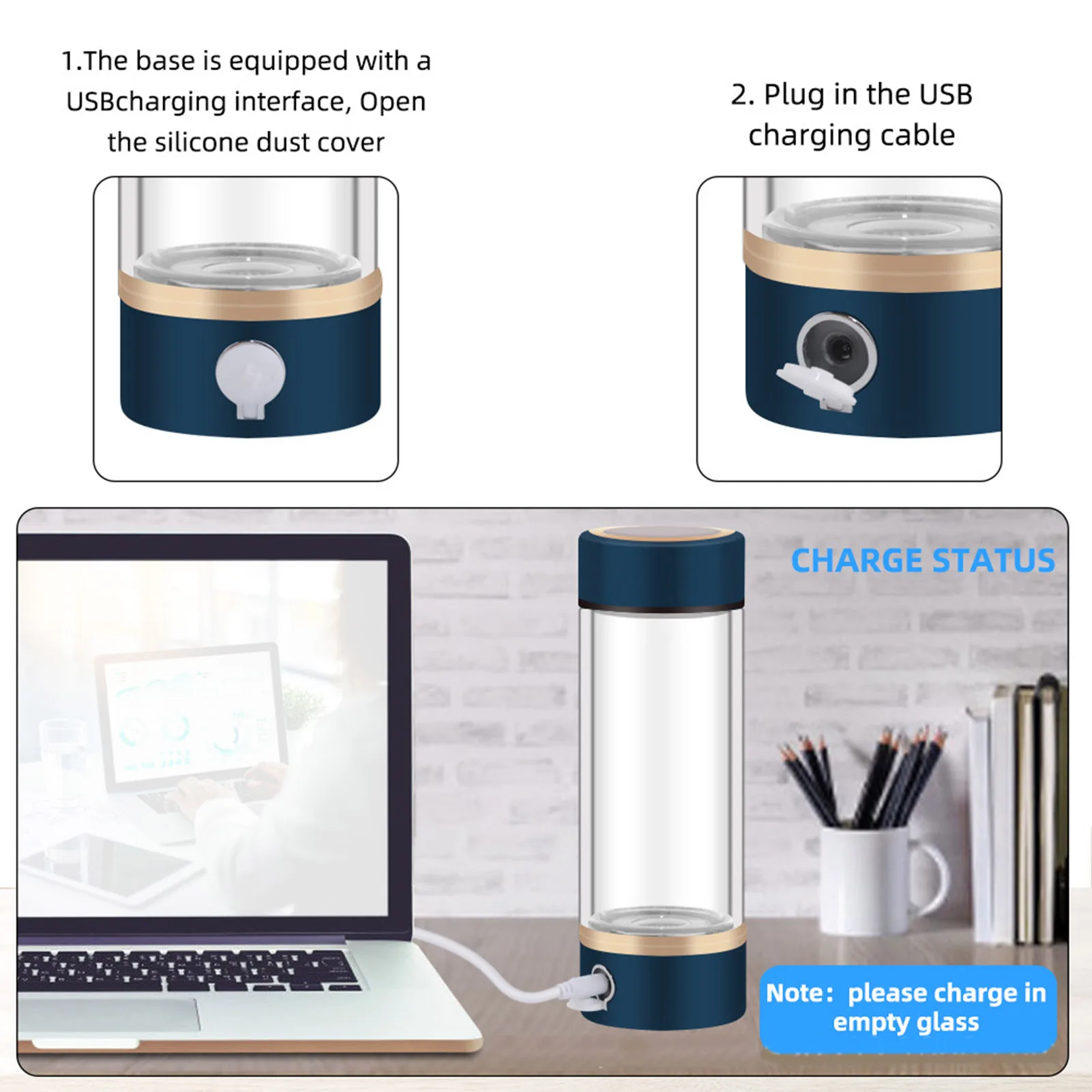 1.The base is equipped with a USBcharging interface, Open the silicone dust cover

2. Plug in the USB charging cable

CHARGE STATUS

Note: please charge in empty glass