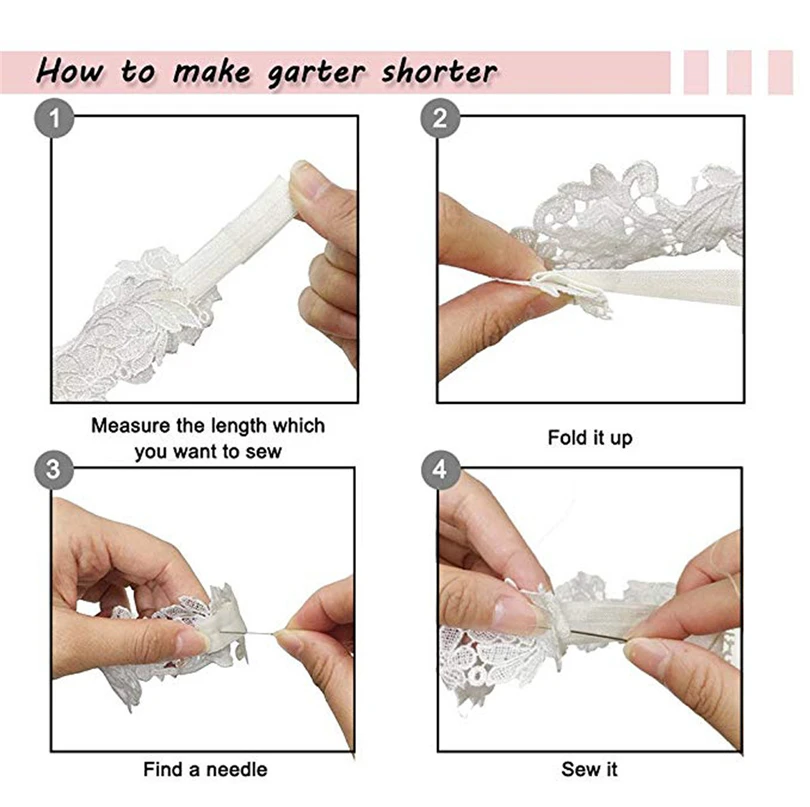 How to make garter shorter

1

Measure the length which you want to sew

2

Fold it up

3

Find a needle

4

Sew it