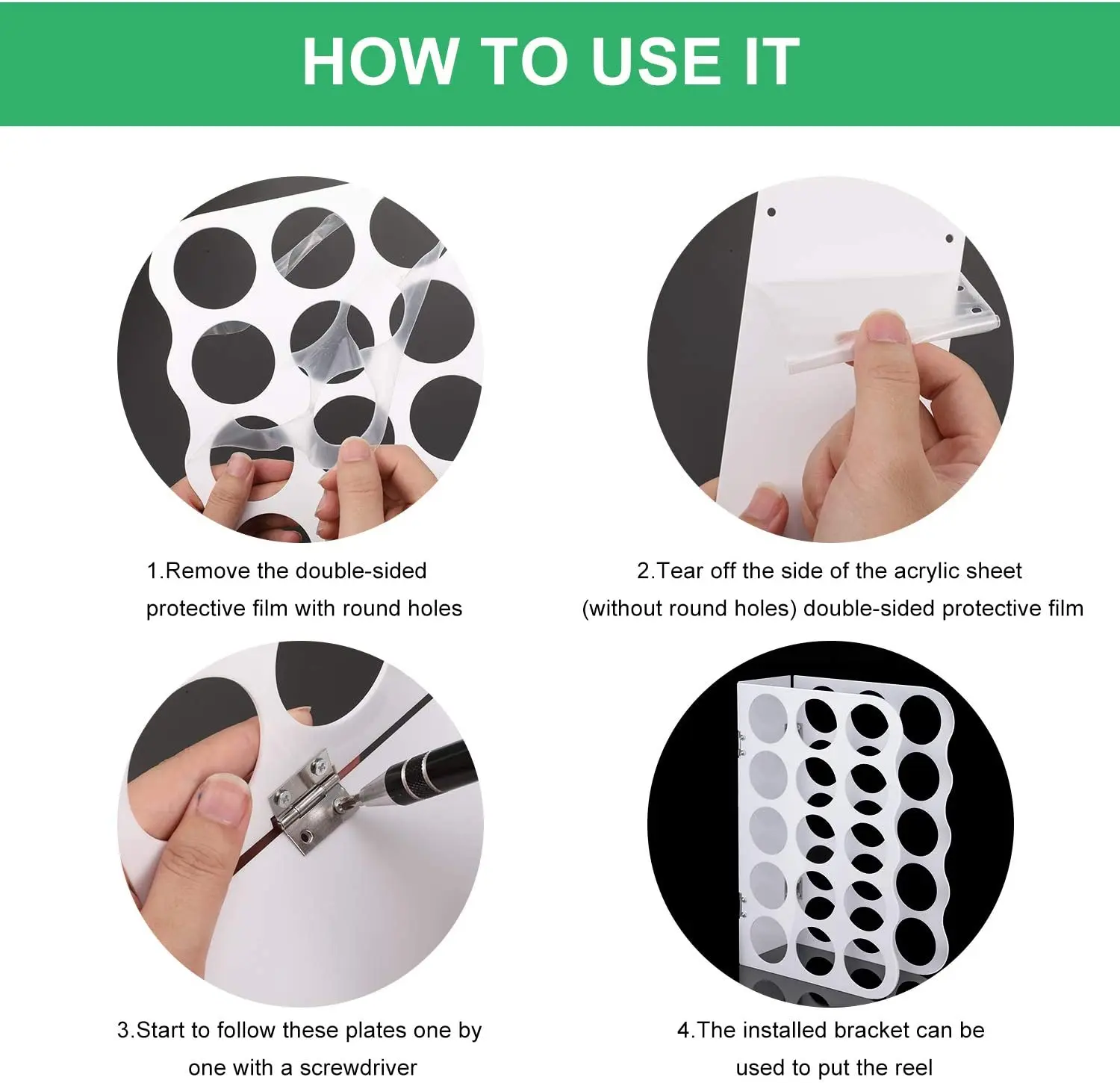 HOW TO USE IT

1.Remove the double-sided protective film with round holes

2.Tear off the side of the acrylic sheet (without round holes) double-sided protective film

3.Start to follow these plates one by one with a screwdriver

4.The installed bracket can be used to put the reel