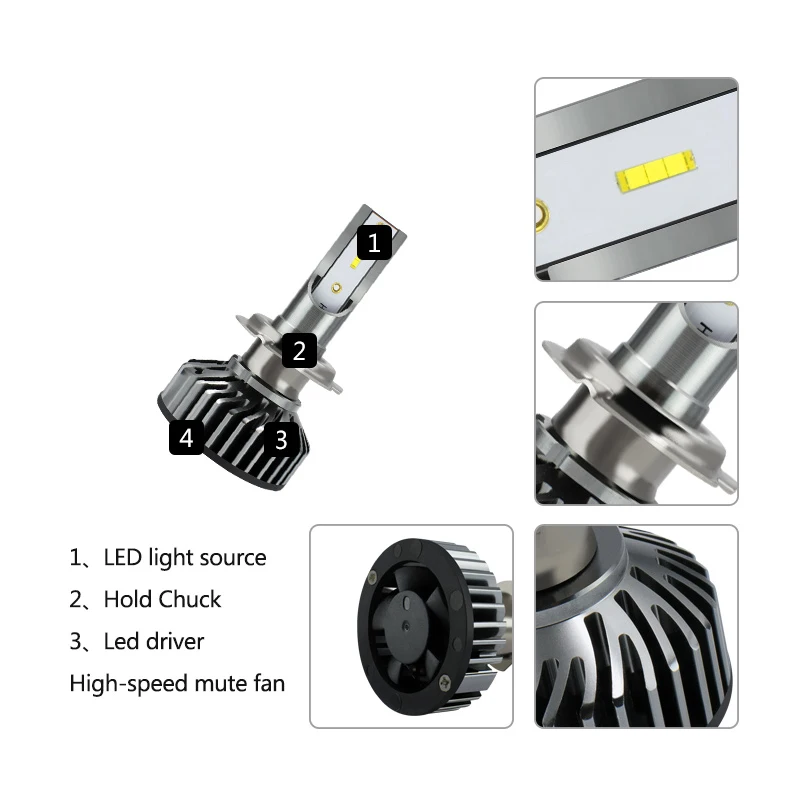 1

2

4

3

1、LED light source

2、Hold Chuck

3、Led driver

High-speed mute fan