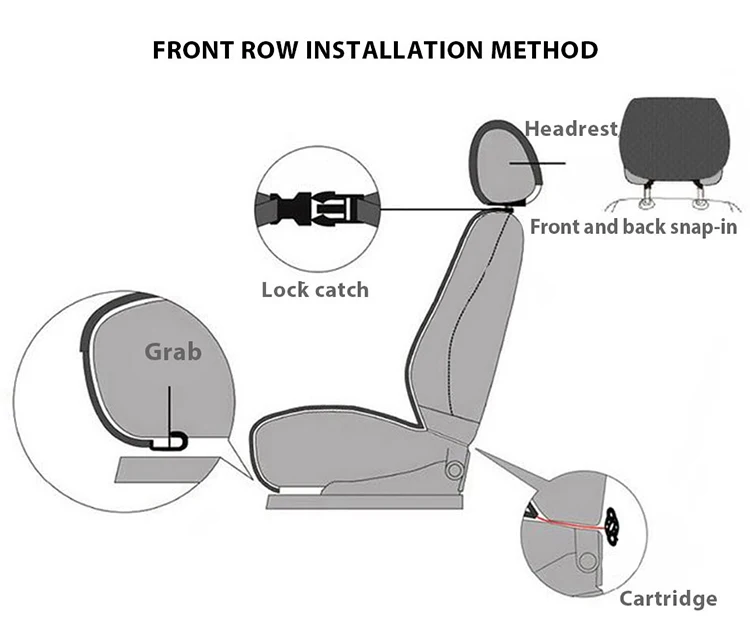 FRONT ROW INSTALLATION METHOD

Headrest

Front and back snap-in

Lock catch

Grab

Cartridge