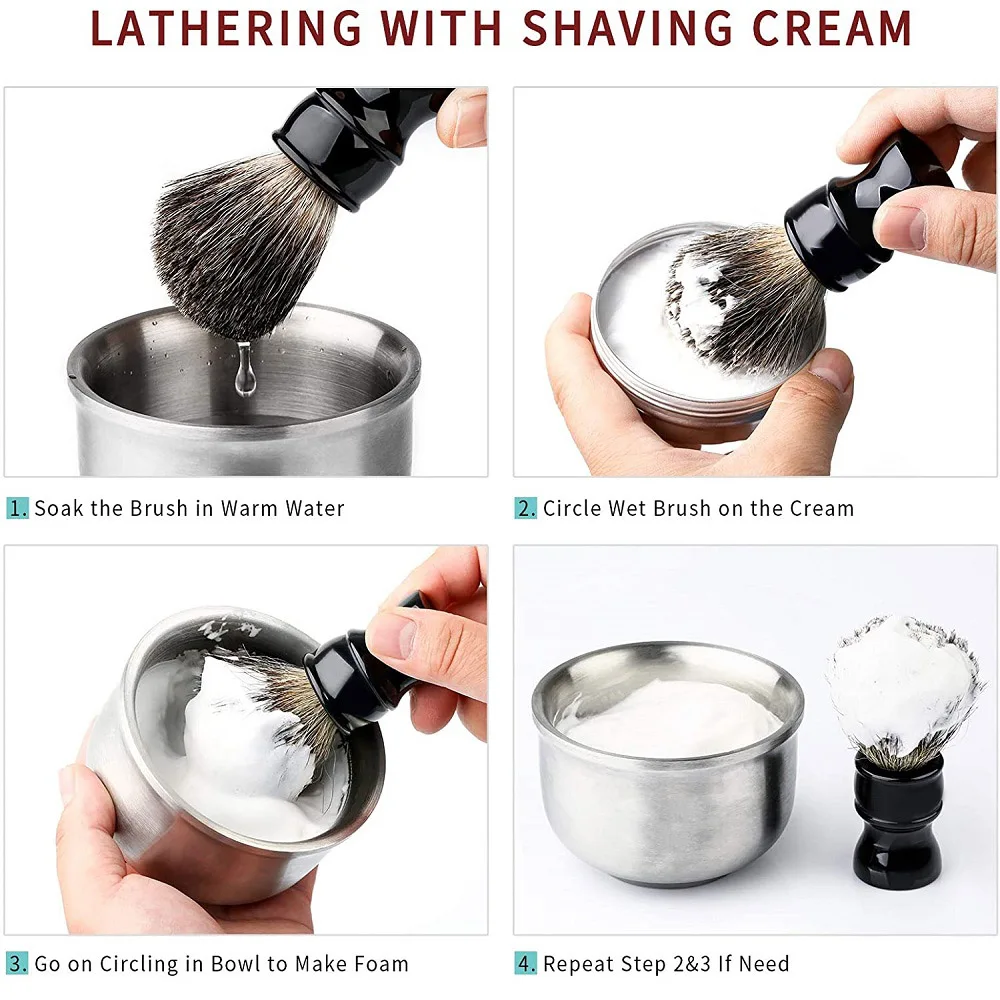 LATHERING WITH SHAVING CREAM

1. Soak the Brush in Warm Water

2. Circle Wet Brush on the Cream

3. Go on Circling in Bowl to Make Foam

4. Repeat Step 2&3 If Need