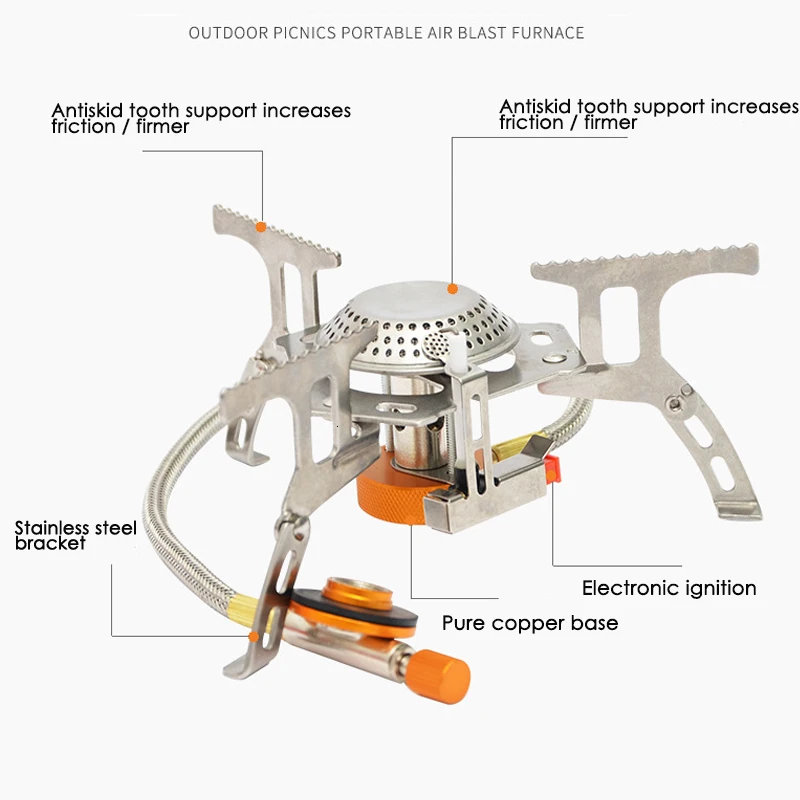 OUTDOOR PICNICS PORTABLE AIR BLAST FURNACE

Antiskid tooth support increases friction / firmer

Antiskid tooth support increases friction / firmer

Stainless steel bracket

Electronic ignition

Pure copper base