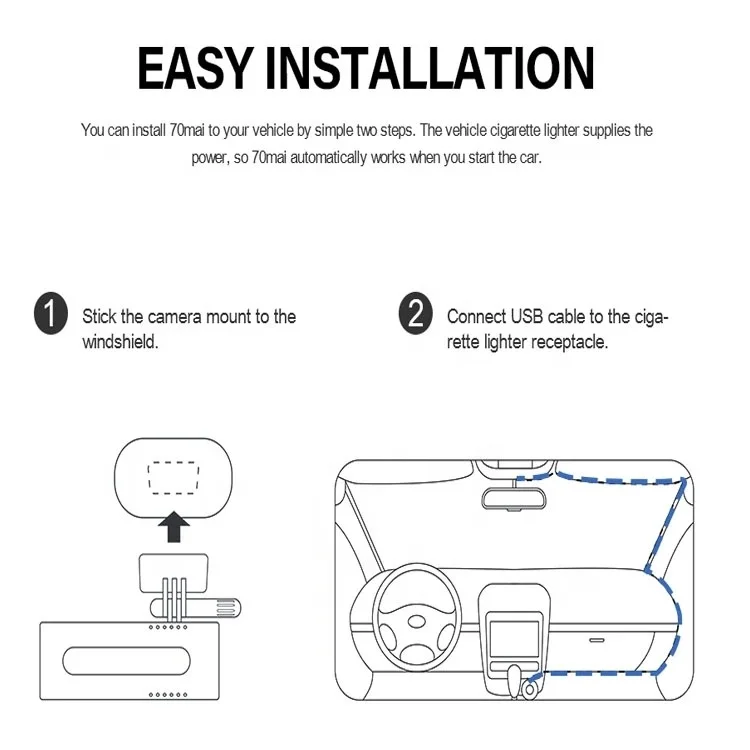 EASY INSTALLATION

You can install 70mai to your vehicle by simple two steps. The vehicle cigarette lighter supplies the power, so 70mai automatically works when you start the car.

1 Stick the camera mount to the windshield.

2 Connect USB cable to the cigarette lighter receptacle.