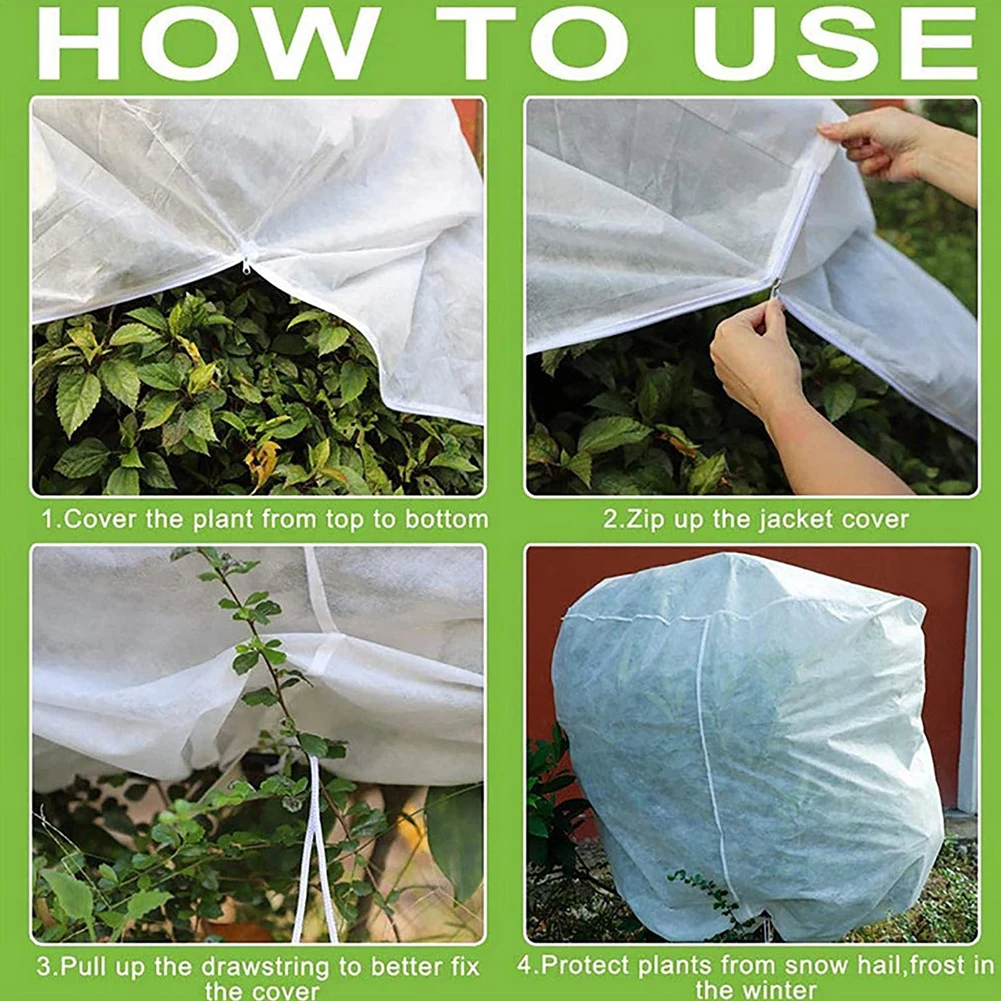 HOW TO USE

1.Cover the plant from top to bottom

2.Zip up the jacket cover

3.Pull up the drawstring to better fix the cover

4.Protect plants from snow hail,frost in the winter