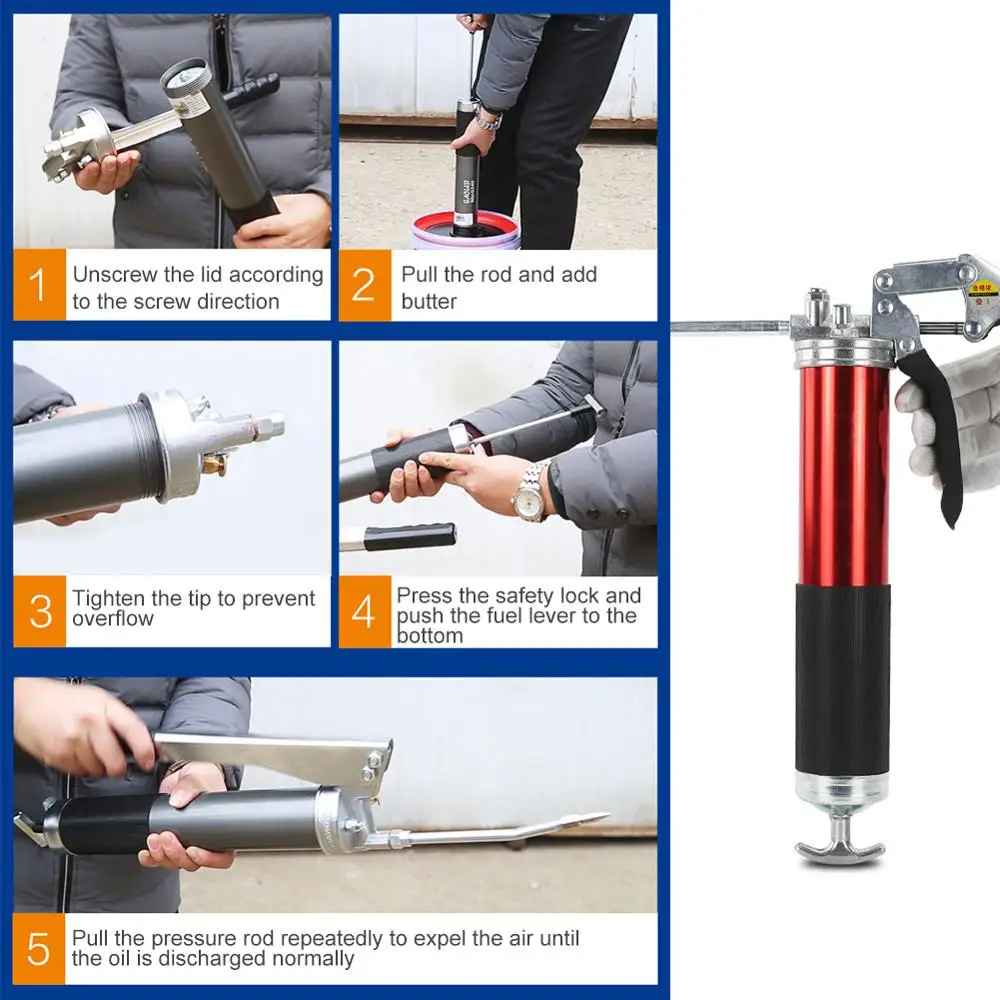 1 Unscrew the lid according to the screw direction

2 Pull the rod and add butter

3 Tighten the tip to prevent overflow

4 Press the safety lock and push the fuel lever to the bottom

5 Pull the pressure rod repeatedly to expel the air until the oil is discharged normally