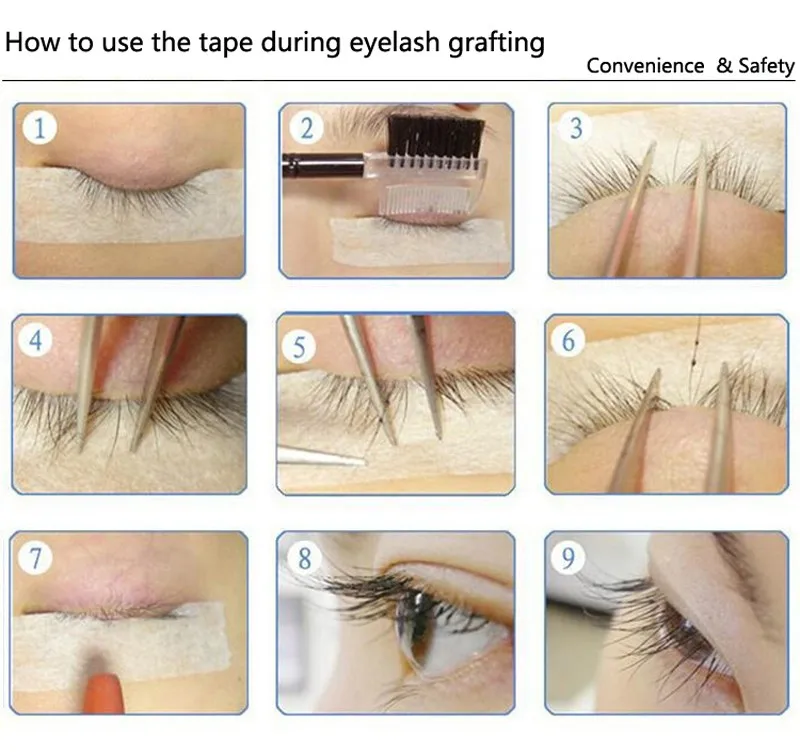 How to use the tape during eyelash grafting

Convenience & Safety

1

2

3

4

5

6

7

8

9