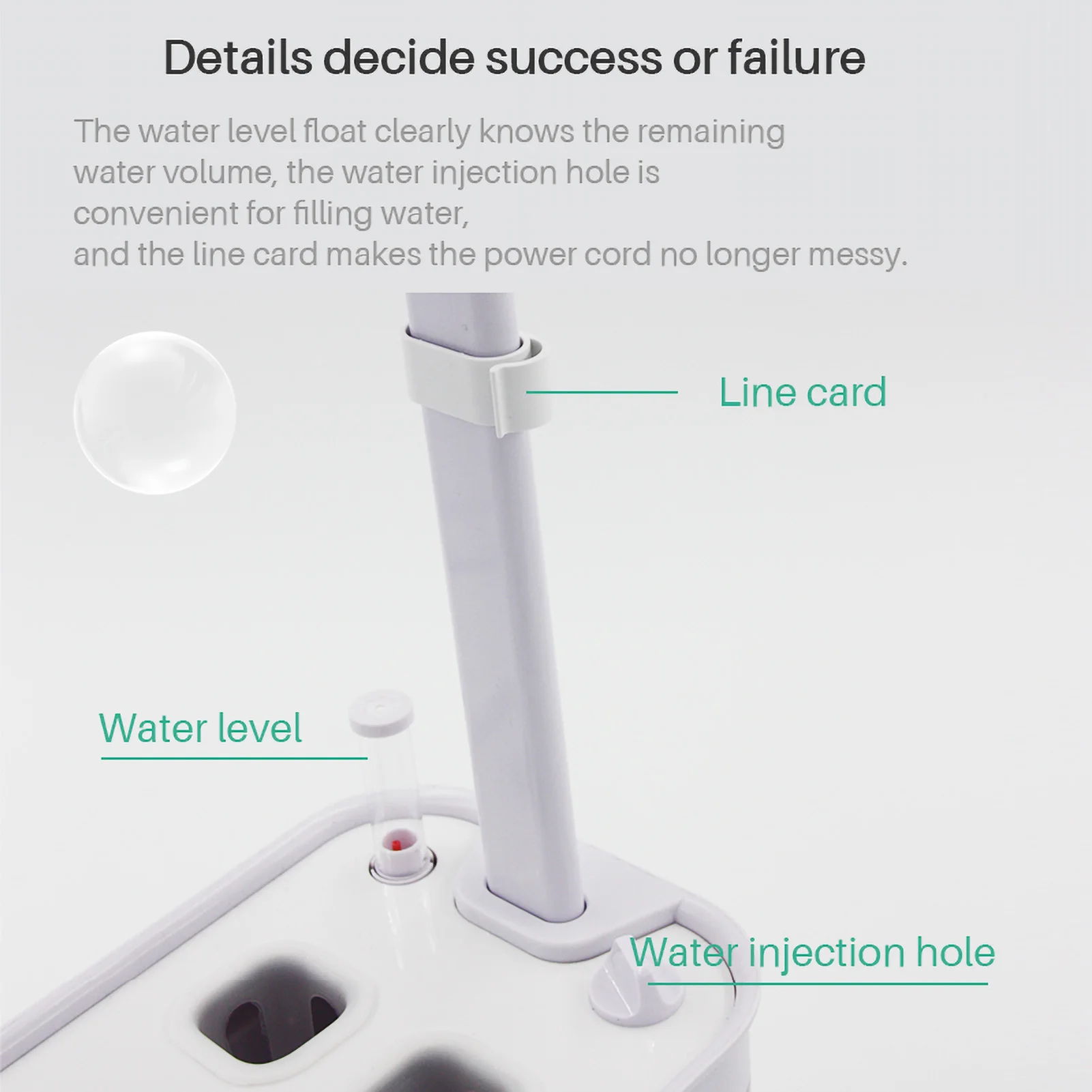 Details decide success or failure

The water level float clearly knows the remaining water volume, the water injection hole is convenient for filling water,
and the line card makes the power cord no longer messy.

Line card

Water level

Water injection hole