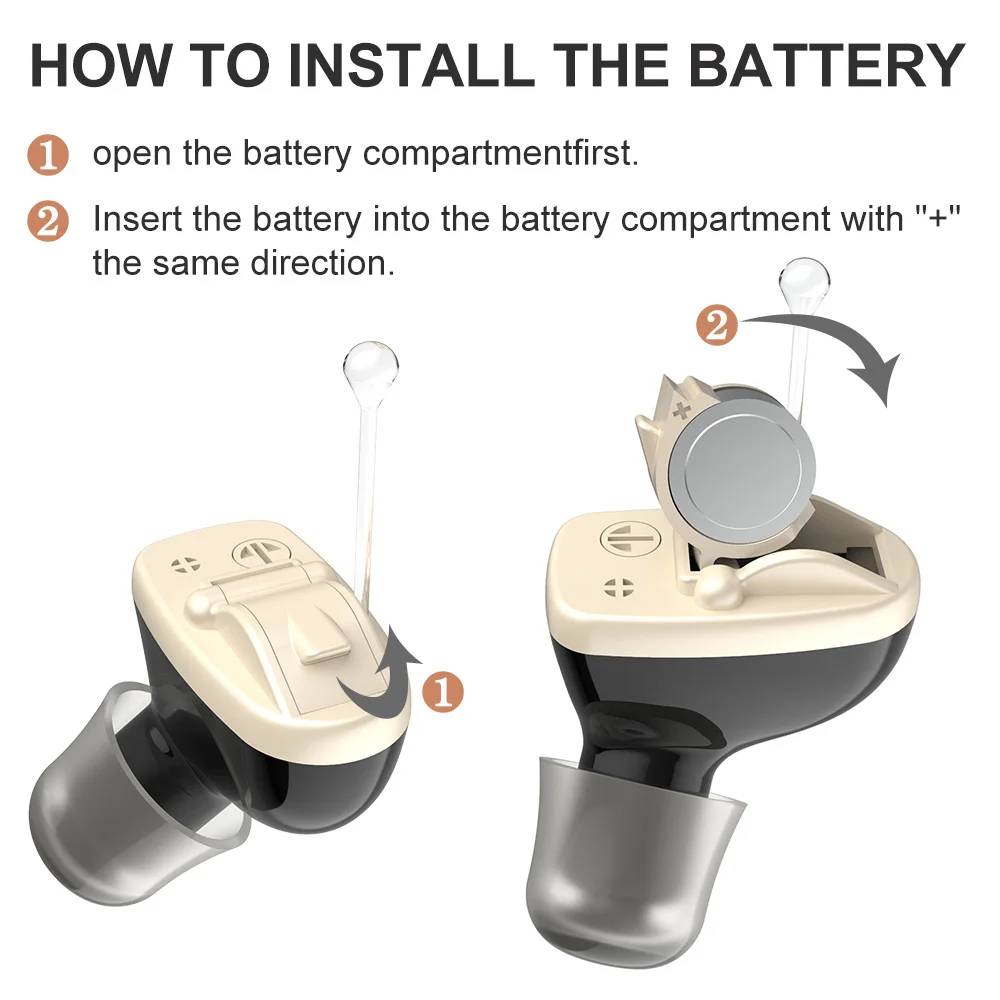 HOW TO INSTALL THE BATTERY

1 open the battery compartmentfirst.

2 Insert the battery into the battery compartment with "+" the same direction.

2

+

1