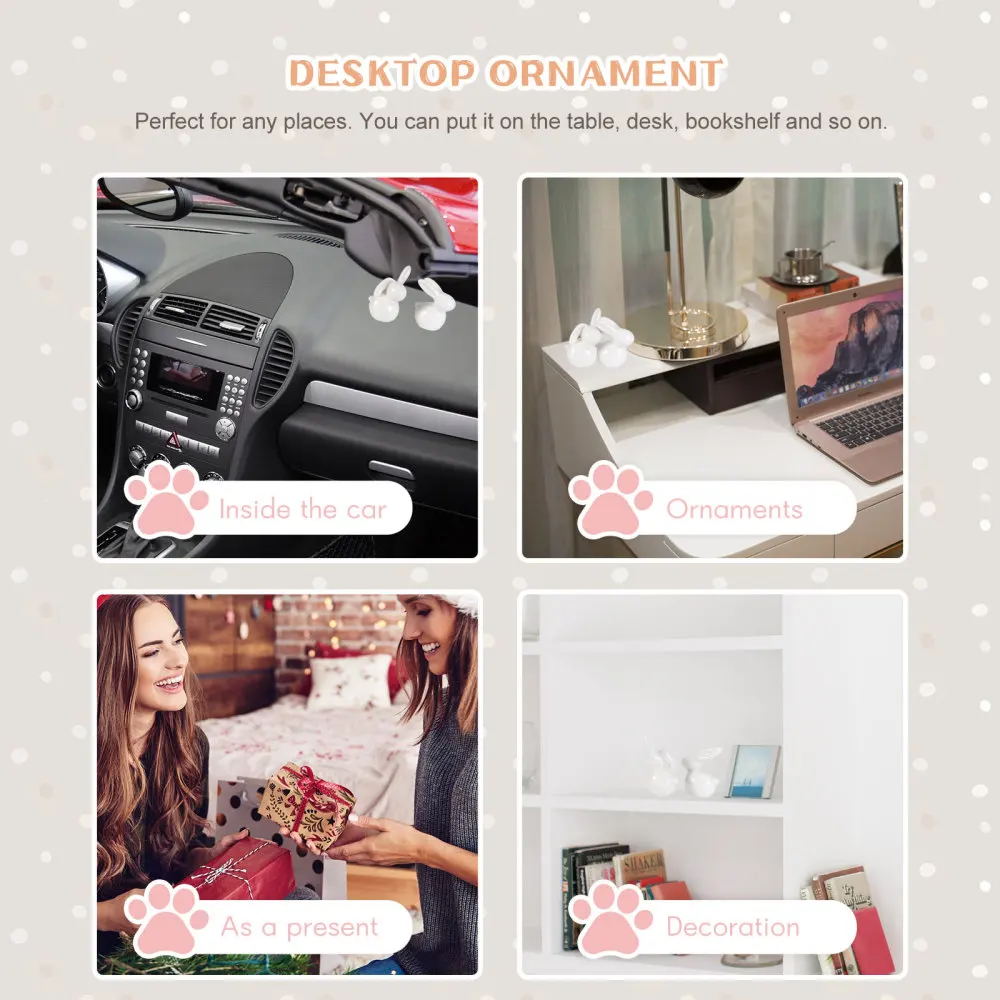 DESKTOP ORNAMENT

Perfect for any places. You can put it on the table, desk, bookshelf and so on.

Inside the car

Ornaments

As a present

SHAKER

Decoration