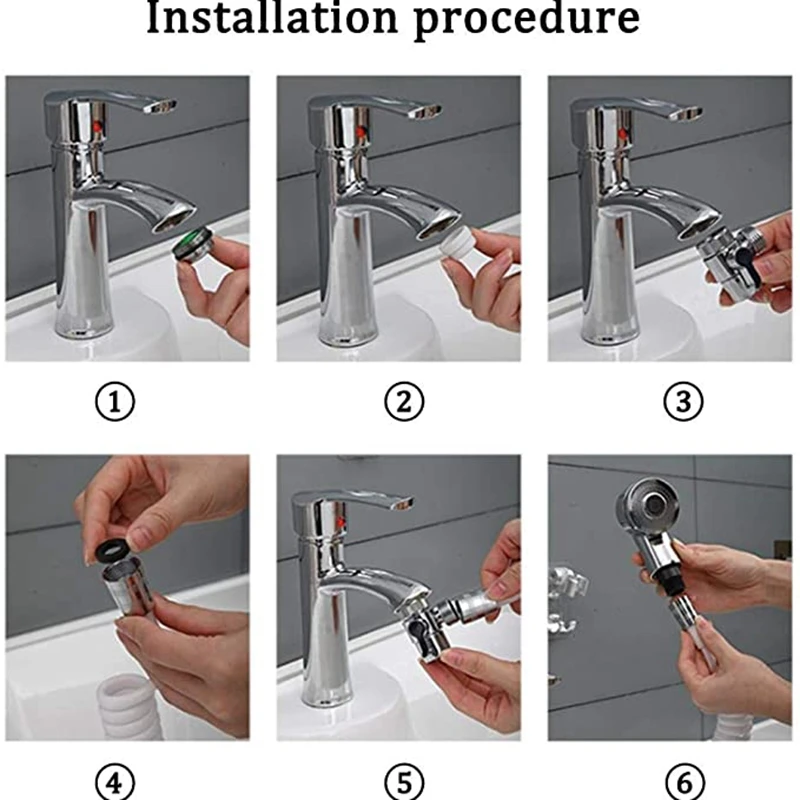 Installation procedure

①

②

③

④

⑤

⑥