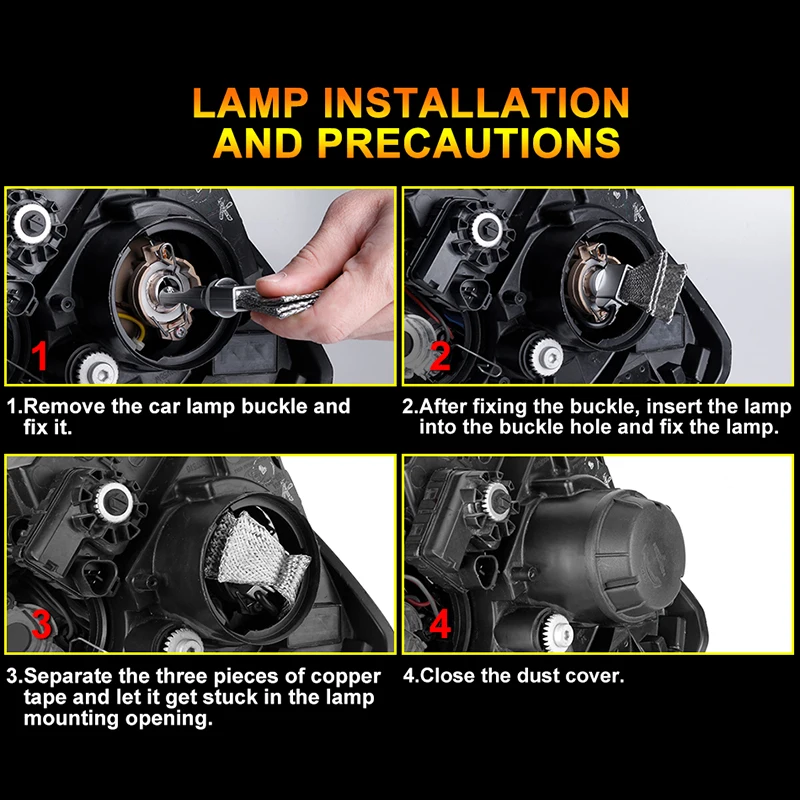 LAMP INSTALLATION AND PRECAUTIONS

1

1.Remove the car lamp buckle and fix it.

2

2.After fixing the buckle, insert the lamp into the buckle hole and fix the lamp.

3

3.Separate the three pieces of copper tape and let it get stuck in the lamp mounting opening.

4

4.Close the dust cover.