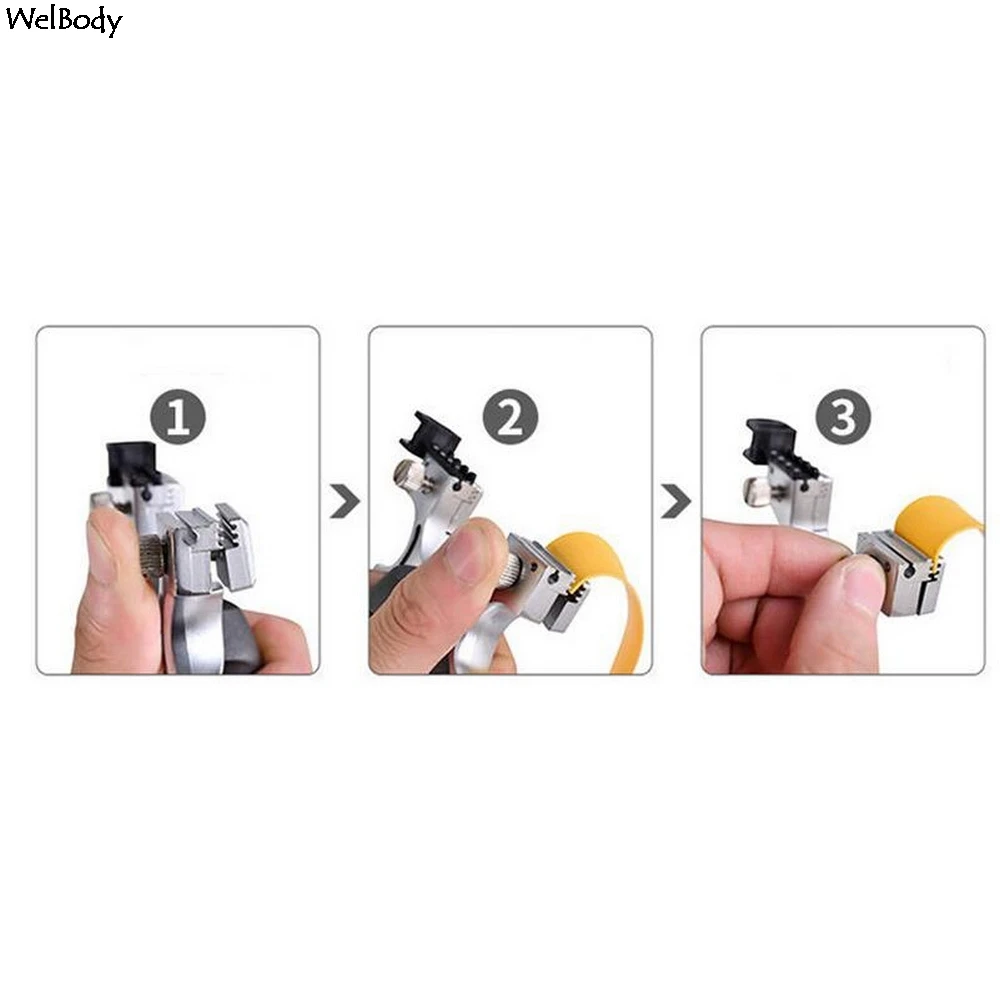 WelBody

1

2

3