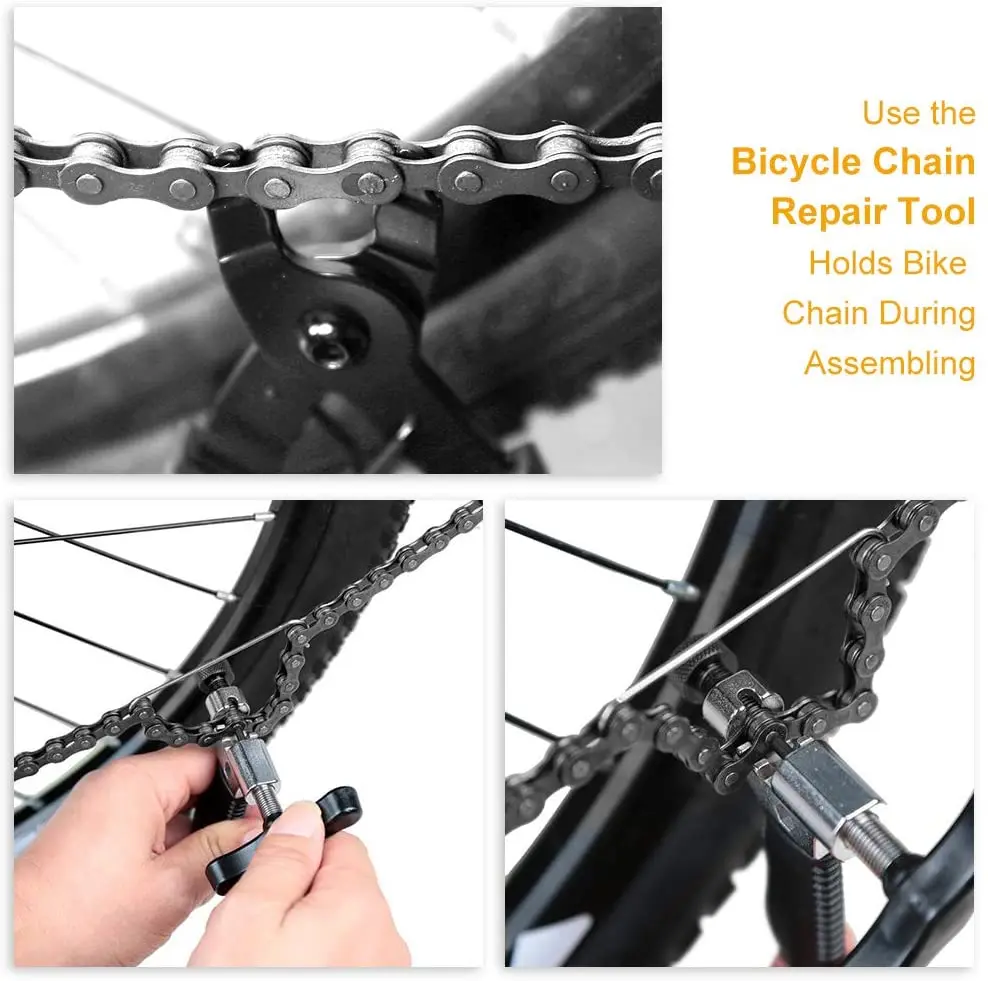 Use the
Bicycle Chain
Repair Tool
Holds Bike
Chain During
Assembling