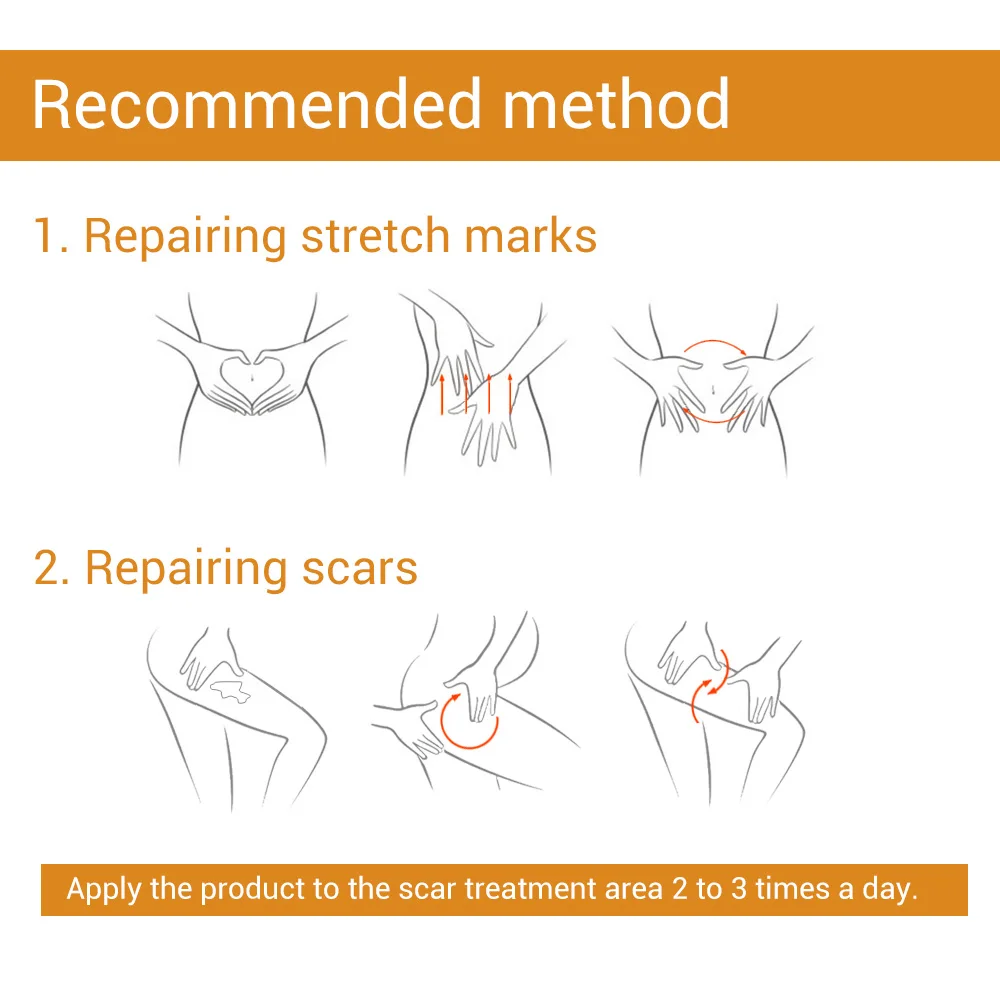 Recommended method

1. Repairing stretch marks

2. Repairing scars

Apply the product to the scar treatment area 2 to 3 times a day.