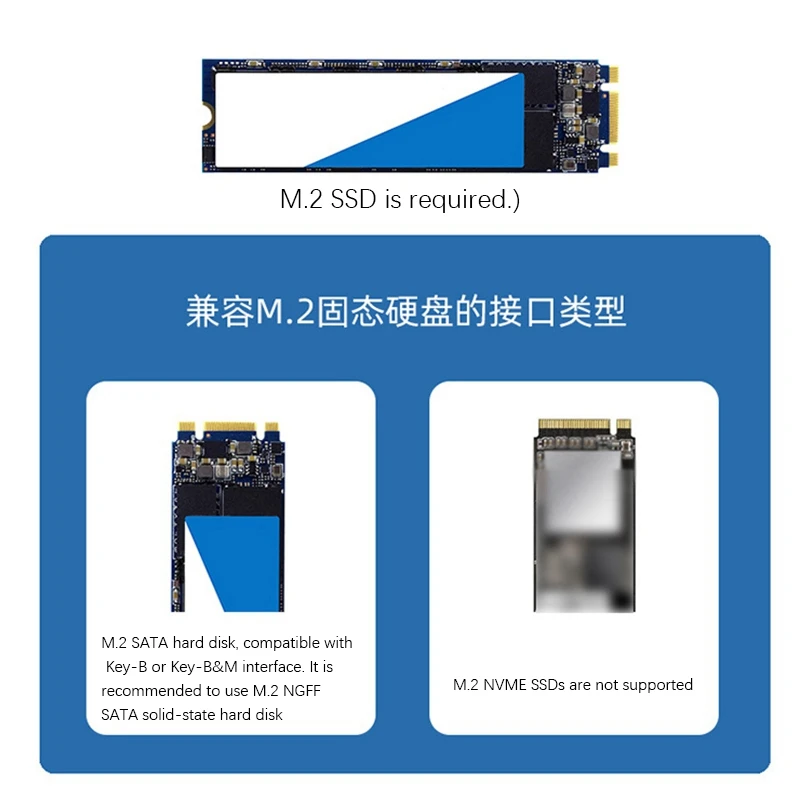 M.2 SSD is required.)

兼容M.2固态硬盘的接口类型

M.2 SATA hard disk, compatible with Key-B or Key-B&M interface. It is recommended to use M.2 NGFF SATA solid-state hard disk

M.2 NVME SSDs are not supported