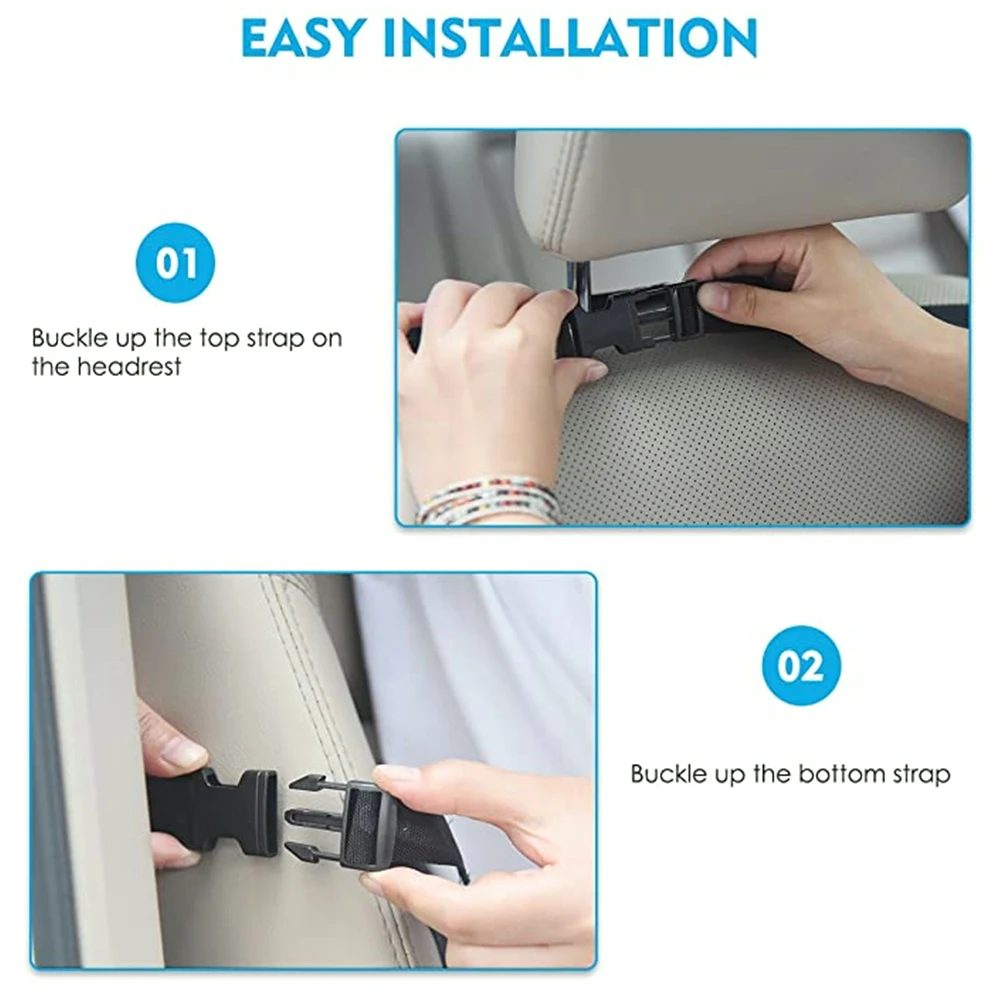 EASY INSTALLATION

01

Buckle up the top strap on the headrest

02

Buckle up the bottom strap