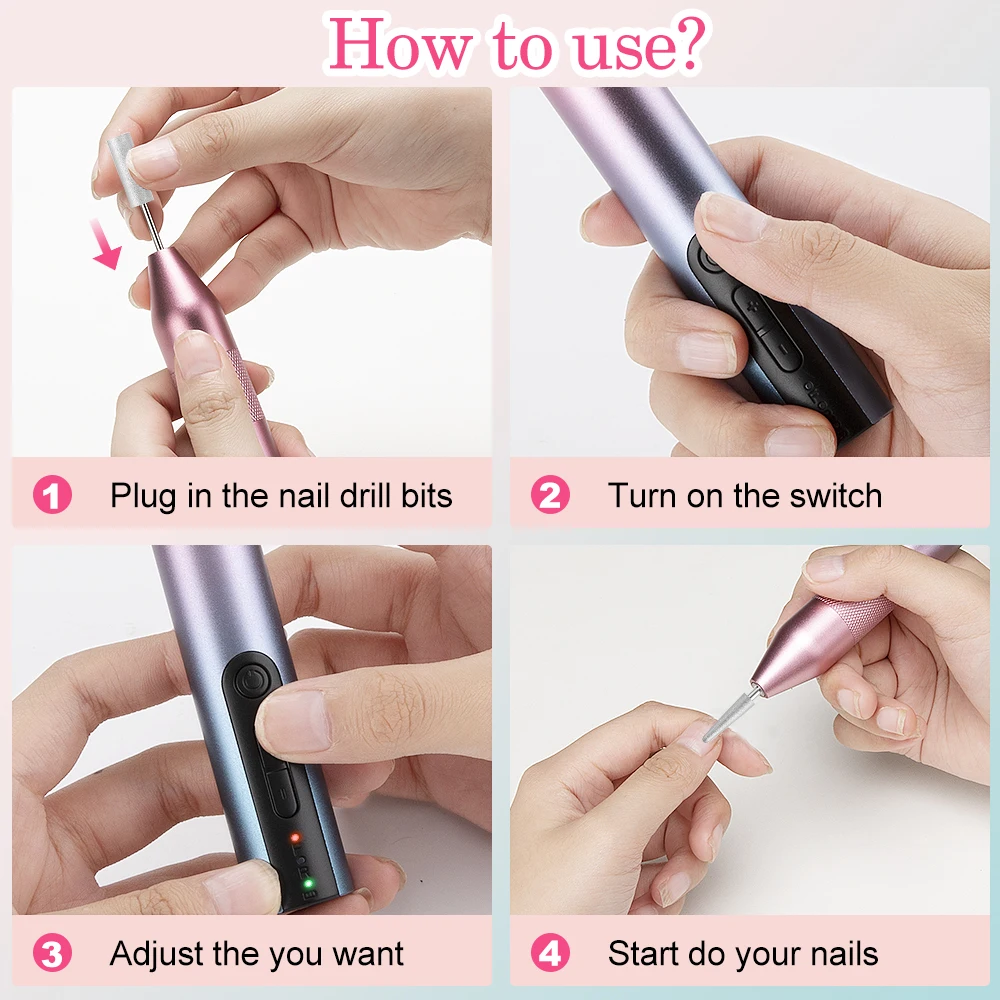 How to use?

1 Plug in the nail drill bits

2 Turn on the switch

3 Adjust the you want

4 Start do your nails