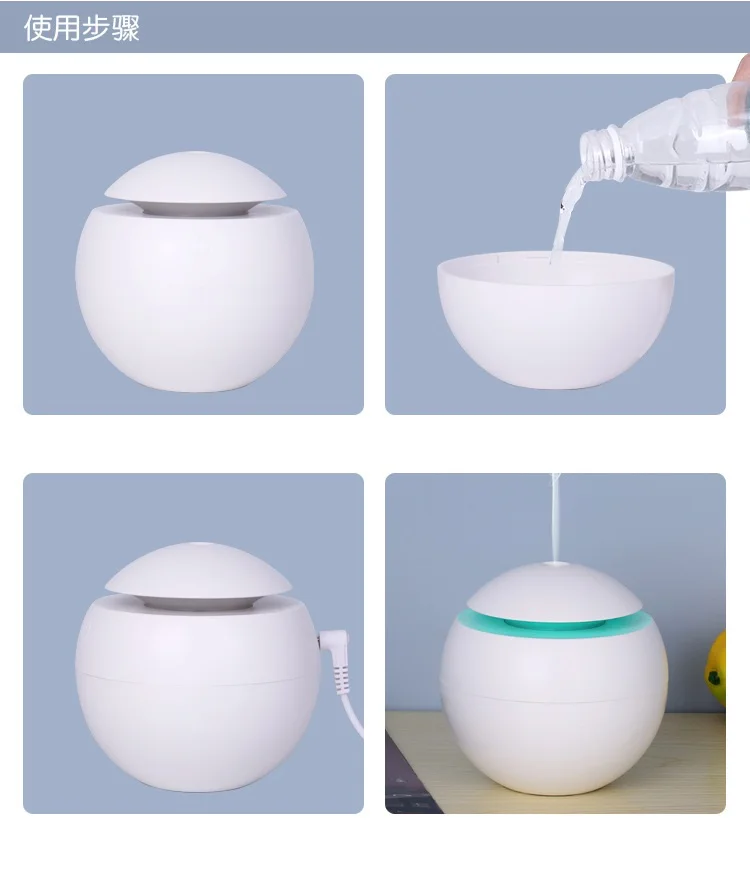 使用步骤