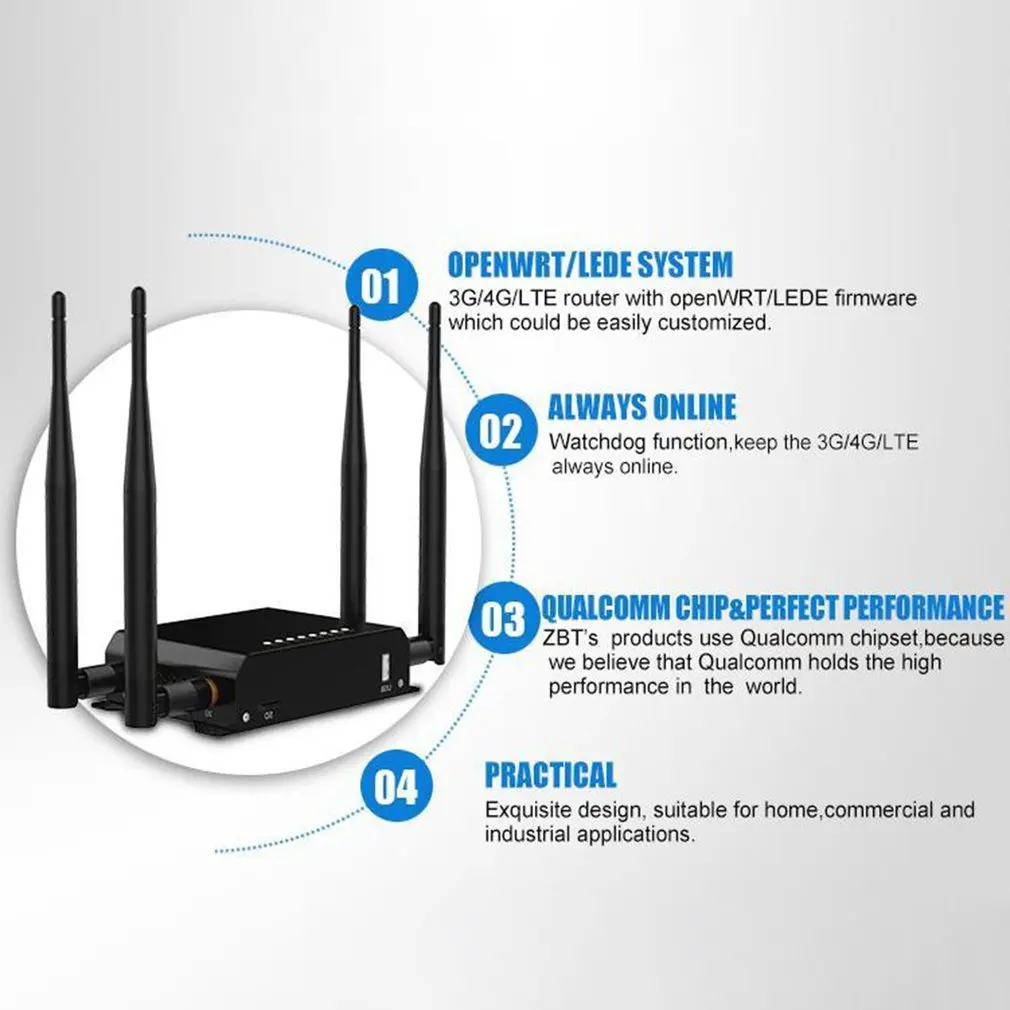 01

OPENWRT/LEDE SYSTEM

3G/4G/LTE router with openWRT/LEDE firmware which could be easily customized.

02

ALWAYS ONLINE

Watchdog function,keep the 3G/4G/LTE always online.

03

QUALCOMM CHIP&PERFECT PERFORMANCE

ZBT's products use Qualcomm chipset,because we believe that Qualcomm holds the high performance in the world.

04

PRACTICAL

Exquisite design, suitable for home,commercial and industrial applications.