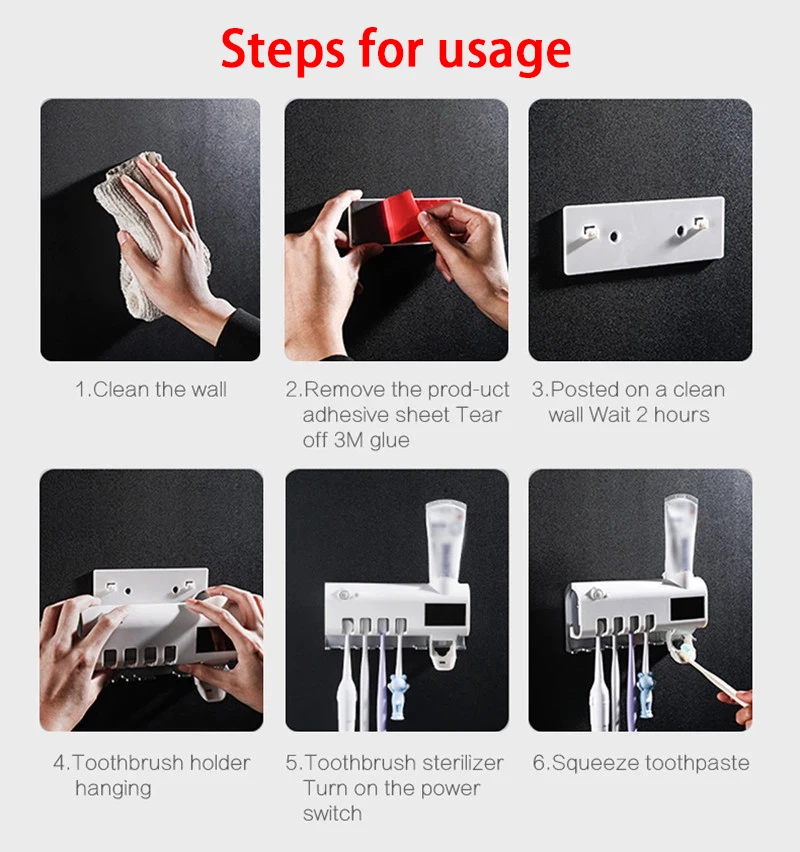 Steps for usage

1.Clean the wall

2.Remove the prod-uct adhesive sheet Tear off 3M glue

3.Posted on a clean wall Wait 2 hours

4.Toothbrush holder hanging

5.Toothbrush sterilizer Turn on the power switch

6.Squeeze toothpaste