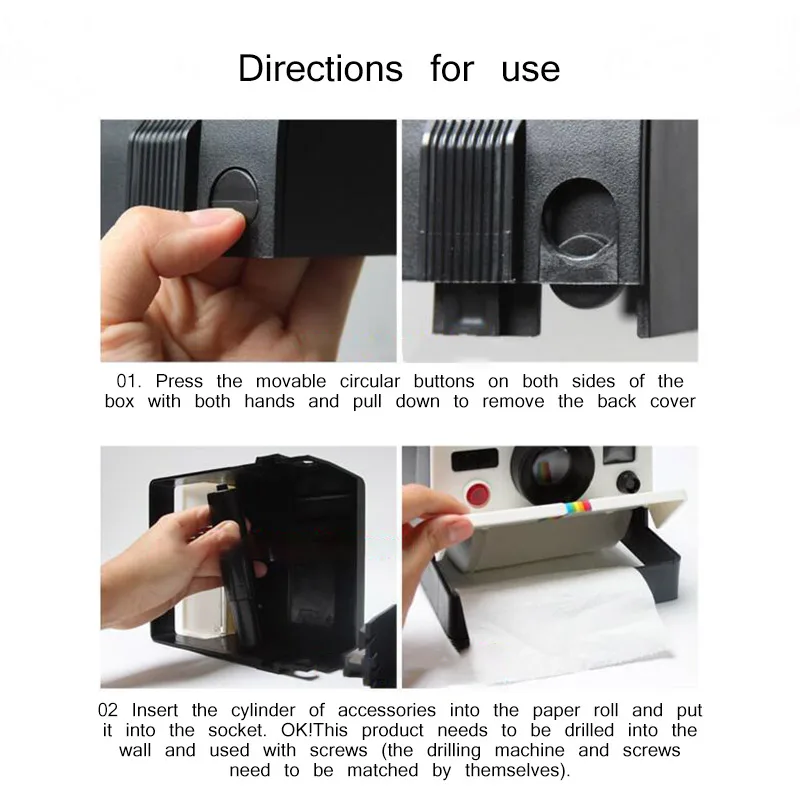 Directions for use

01. Press the movable circular buttons on both sides of the box with both hands and pull down to remove the back cover

02 Insert the cylinder of accessories into the paper roll and put it into the socket. OK!This product needs to be drilled into the wall and used with screws (the drilling machine and screws need to be matched by themselves).