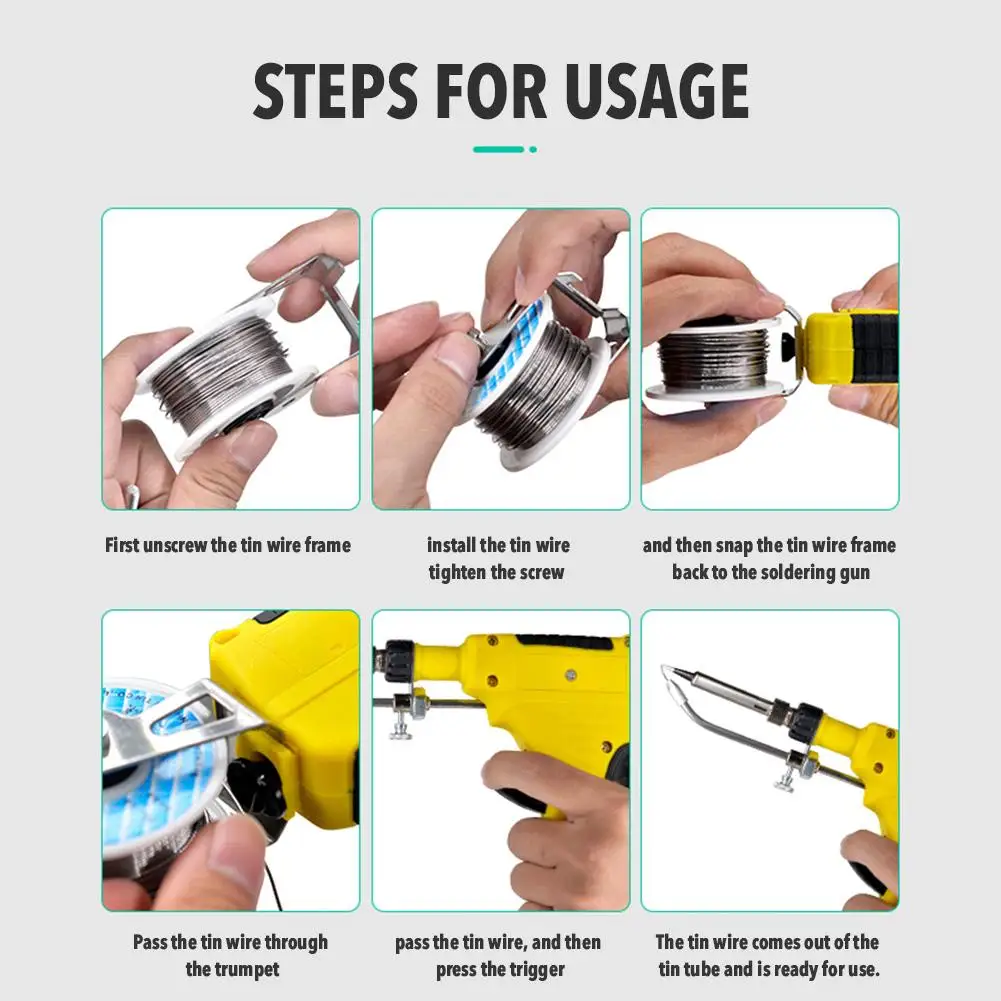 STEPS FOR USAGE

First unscrew the tin wire frame

install the tin wire
tighten the screw

and then snap the tin wire frame
back to the soldering gun

Pass the tin wire through
the trumpet

pass the tin wire, and then
press the trigger

The tin wire comes out of the
tin tube and is ready for use.