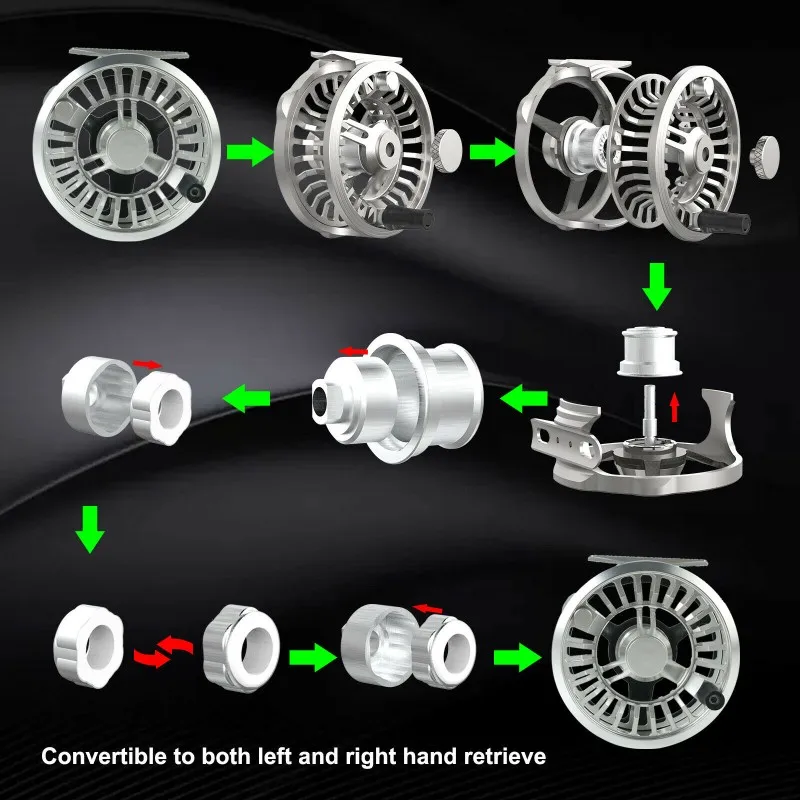 Convertible to both left and right hand retrieve