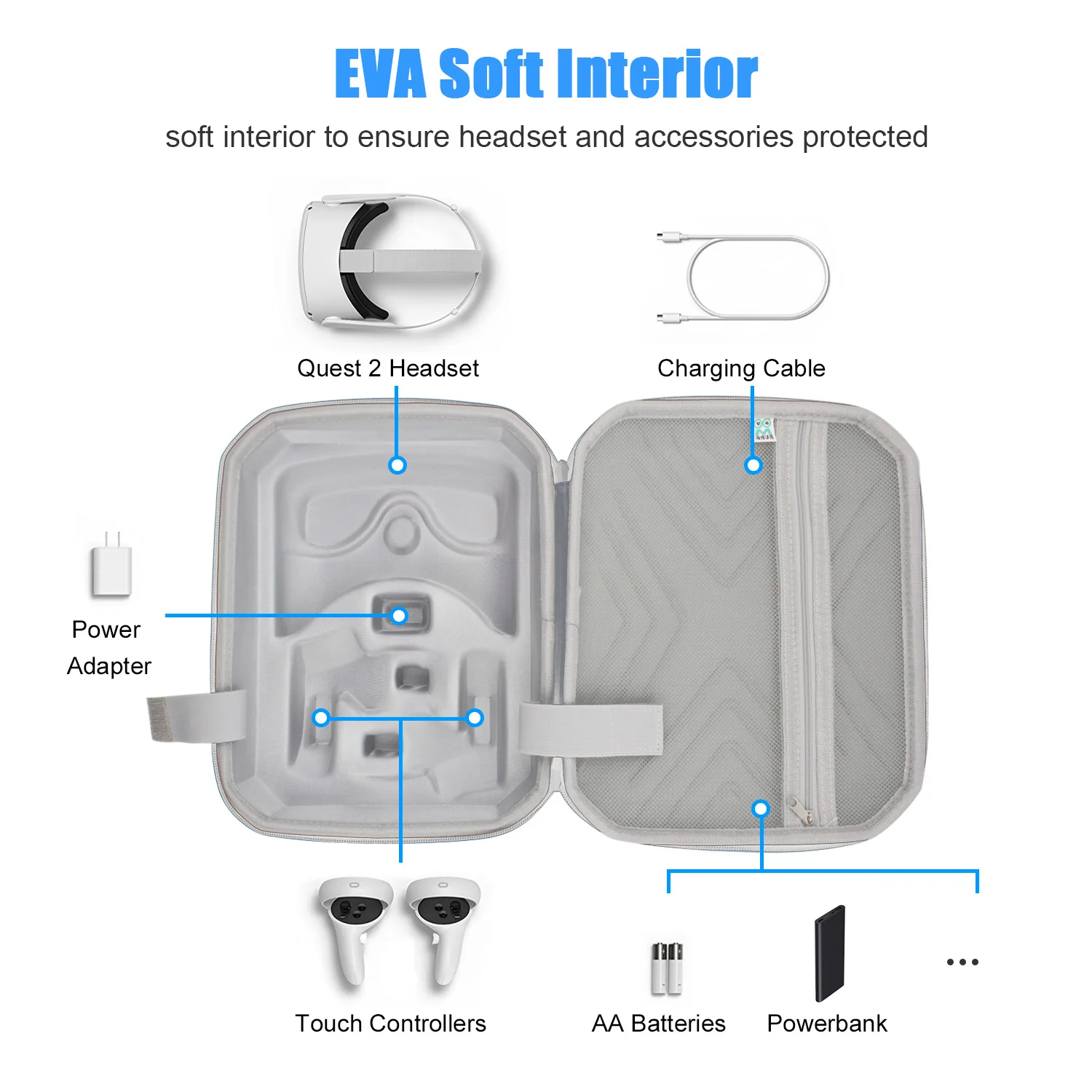 EVA Soft Interior

soft interior to ensure headset and accessories protected

Quest 2 Headset

Charging Cable

Power Adapter

Touch Controllers

AA Batteries

Powerbank

...