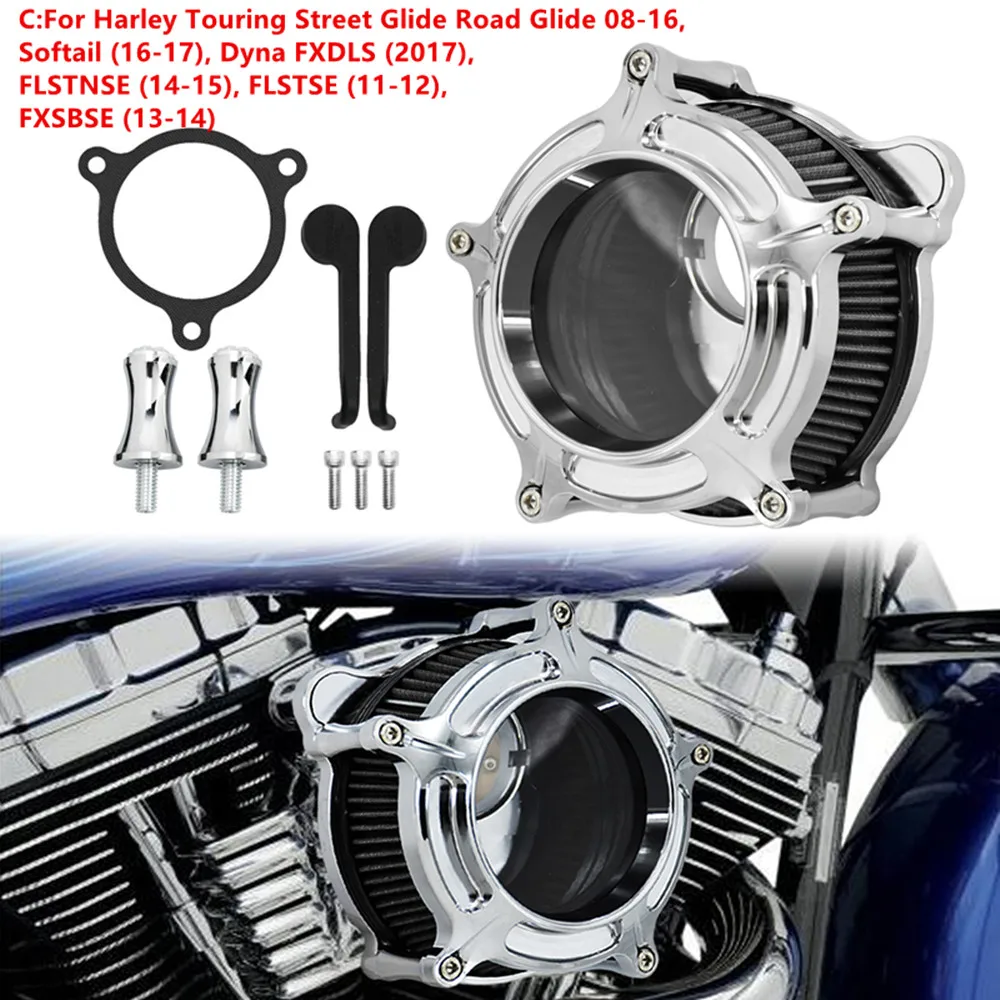 C:For Harley Touring Street Glide Road Glide 08-16, Softail (16-17), Dyna FXDLS (2017), FLSTNSE (14-15), FLSTSE (11-12), FXSBSE (13-14)