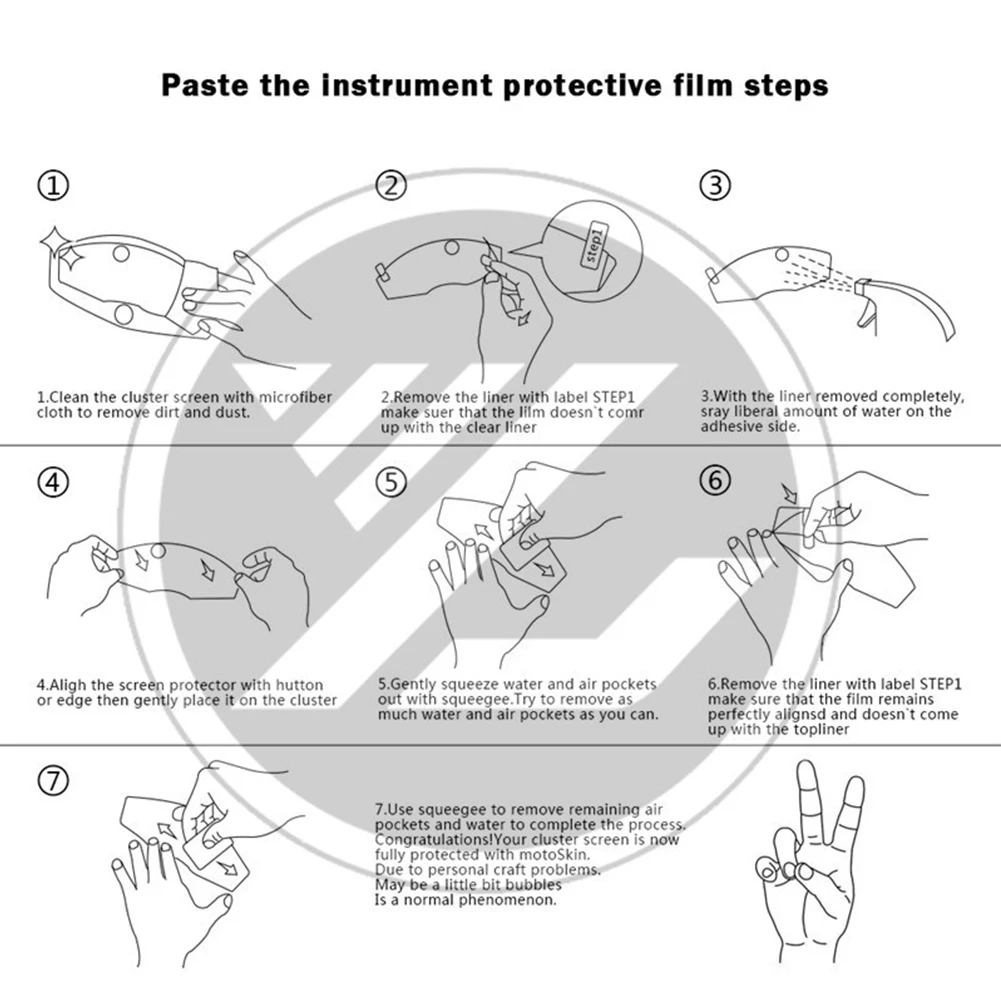 Paste the instrument protective film steps

①

1.Clean the cluster screen with microfiber cloth to remove dirt and dust.

②

step1

2.Remove the liner with label STEP1 make suer that the lilm doesn`t comr up with the clear liner

③

3.With the liner removed completely, sray liberal amount of water on the adhesive side.

④

4.Aligh the screen protector with hutton or edge then gently place it on the cluster

⑤

5.Gently squeeze water and air pockets out with squeegee.Try to remove as much water and air pockets as you can.

⑥

6.Remove the liner with label STEP1 make sure that the film remains perfectly alignsd and doesn`t come up with the topliner

⑦

7.Use squeegee to remove remaining air pockets and water to complete the process. Congratulations!Your cluster screen is now fully protected with motoSkin.
Due to personal craft problems.
May be a little bit bubbles
Is a normal phenomenon.