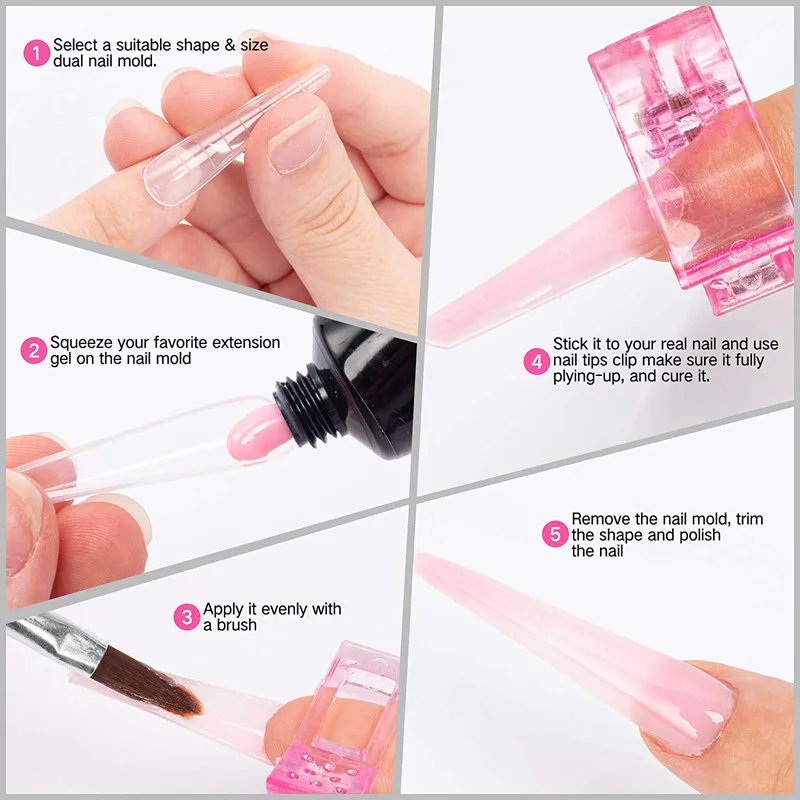 1 Select a suitable shape & size dual nail mold.

2 Squeeze your favorite extension gel on the nail mold

3 Apply it evenly with a brush

4 Stick it to your real nail and use nail tips clip make sure it fully plying-up, and cure it.

5 Remove the nail mold, trim the shape and polish the nail