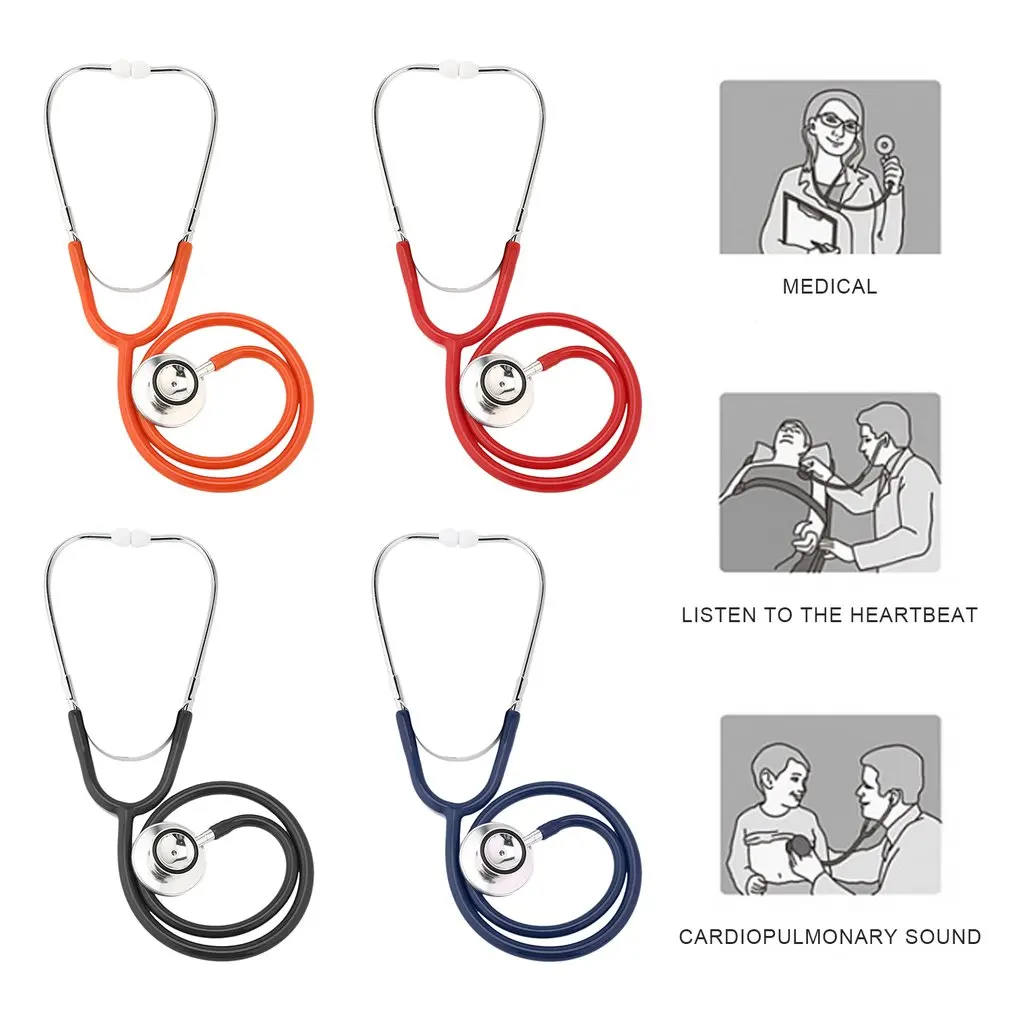 MEDICAL

LISTEN TO THE HEARTBEAT

CARDIOPULMONARY SOUND