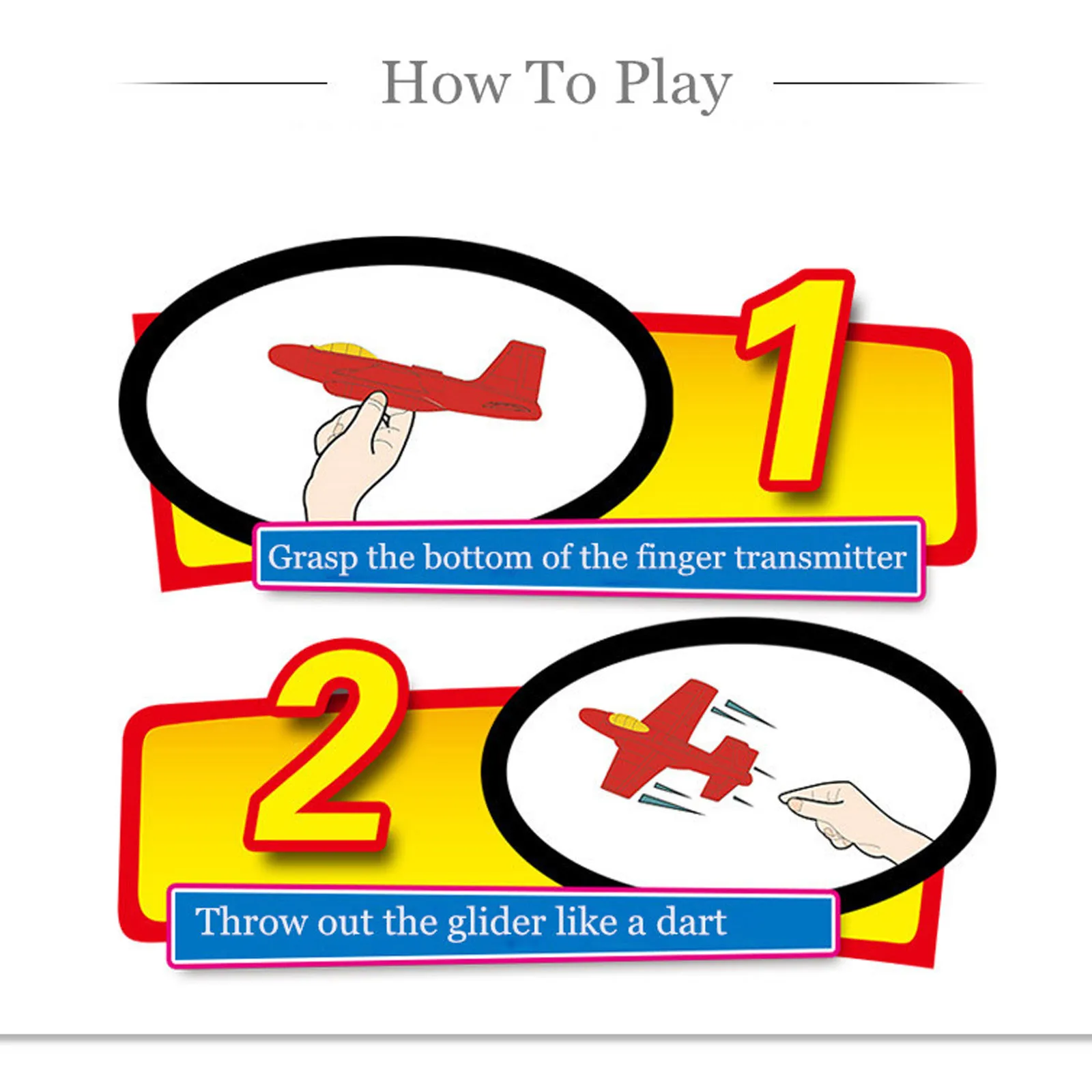 How To Play

1

Grasp the bottom of the finger transmitter

2

Throw out the glider like a dart