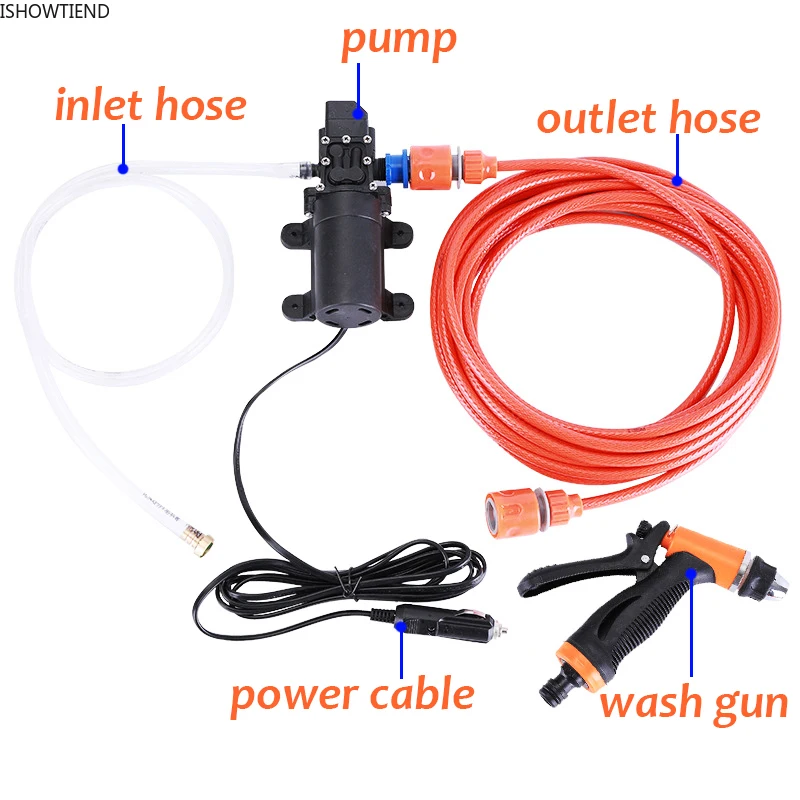 ISHOWTIEND

pump

inlet hose

outlet hose

power cable

wash gun