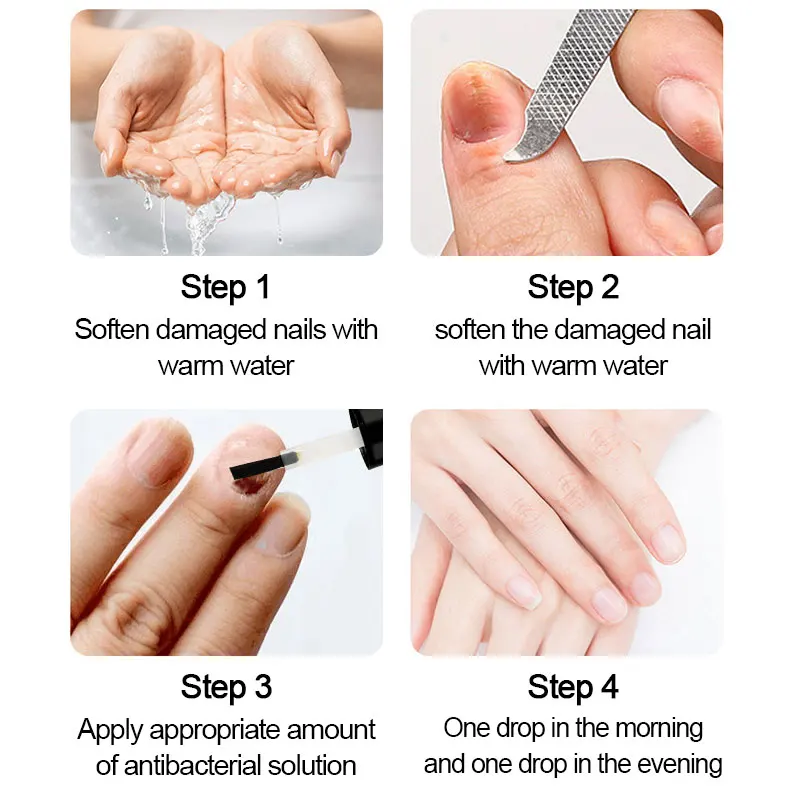 Step 1
Soften damaged nails with warm water

Step 2
soften the damaged nail with warm water

Step 3
Apply appropriate amount of antibacterial solution

Step 4
One drop in the morning and one drop in the evening