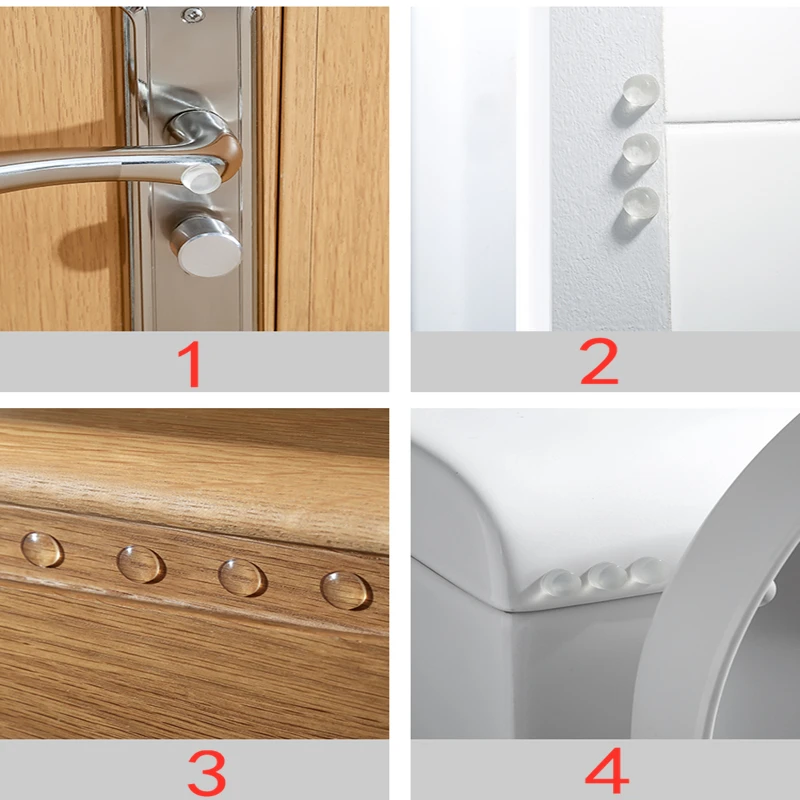 1

2

3

4