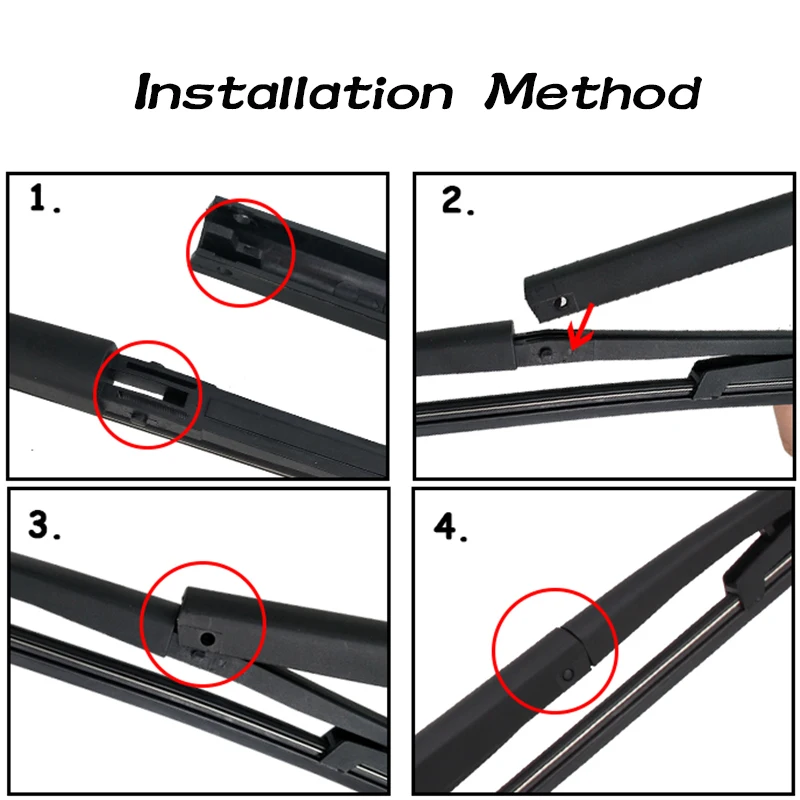 Installation Method

1.

2.

3.

4.