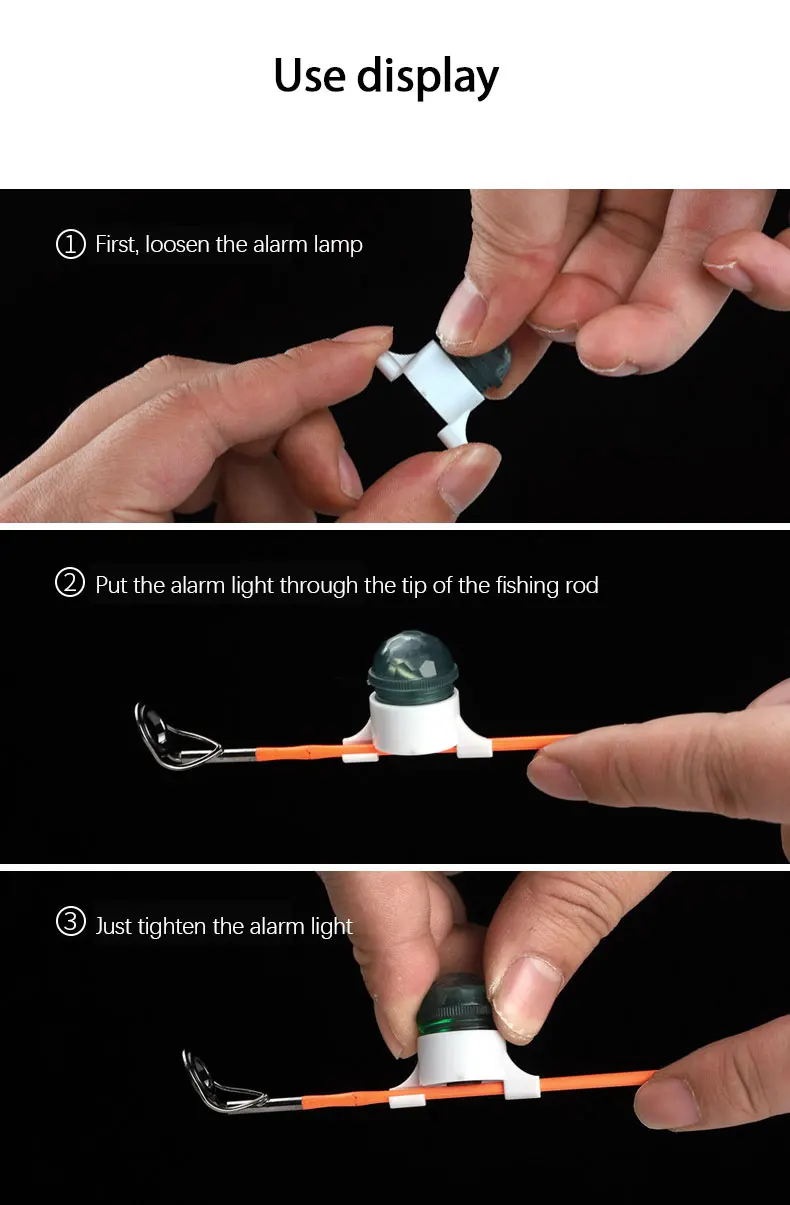 Use display

① First, loosen the alarm lamp

② Put the alarm light through the tip of the fishing rod

③ Just tighten the alarm light